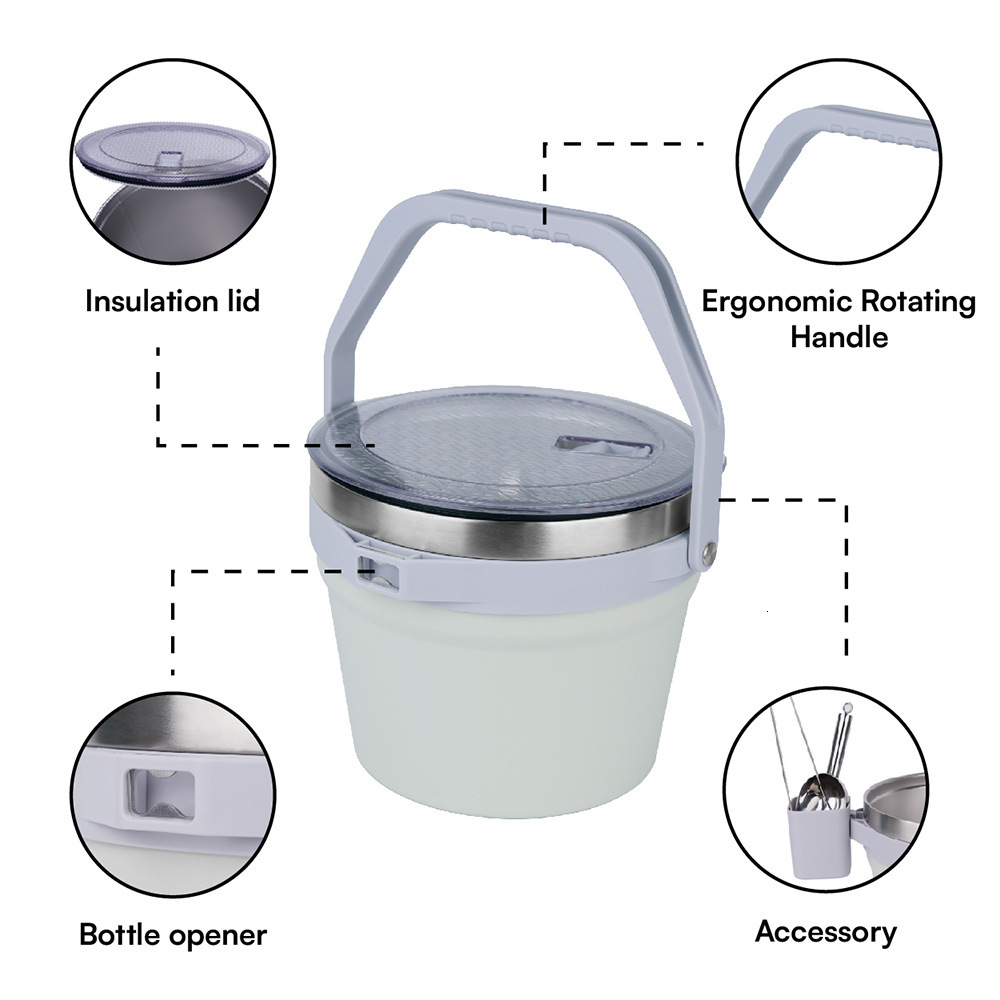 Insulation lid

Ergonomic Rotating Handle

Bottle opener

Accessory