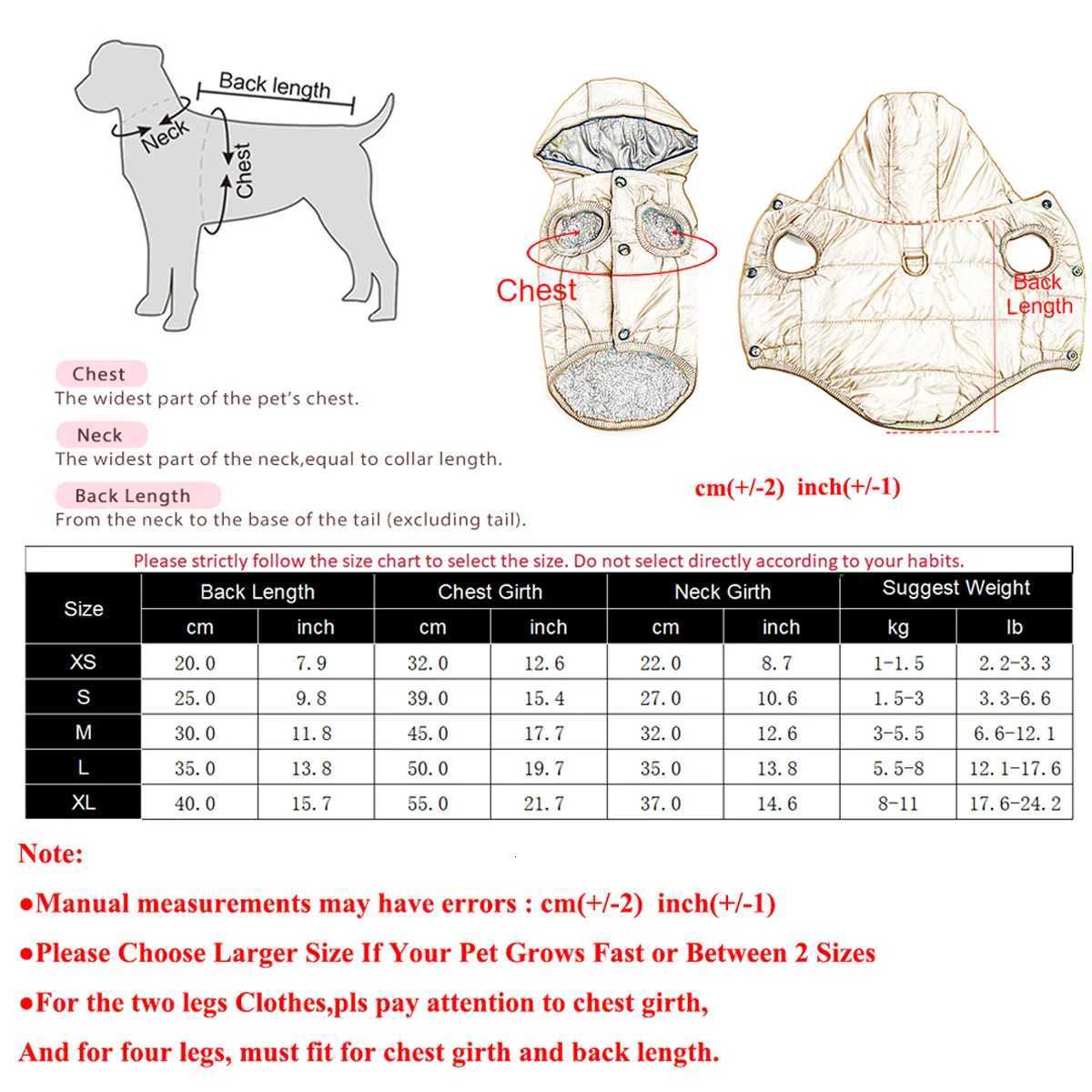 Back length
Neck
Chest

Chest
Back Length

Chest
The widest part of the pet's chest.

Neck
The widest part of the neck,equal to collar length.

Back Length
From the neck to the base of the tail (excluding tail).

cm(+/-2) inch(+/-1)

Please strictly follow the size chart to select the size. Do not select directly according to your habits.

| Size | Back Length cm | Back Length inch | Chest Girth cm | Chest Girth inch | Neck Girth cm | Neck Girth inch | Suggest Weight kg | Suggest Weight lb |
|---|---|---|---|---|---|---|---|---|
| XS | 20.0 | 7.9 | 32.0 | 12.6 | 22.0 | 8.7 | 1-1.5 | 2.2-3.3 |
| S | 25.0 | 9.8 | 39.0 | 15.4 | 27.0 | 10.6 | 1.5-3 | 3.3-6.6 |
| M | 30.0 | 11.8 | 45.0 | 17.7 | 32.0 | 12.6 | 3-5.5 | 6.6-12.1 |
| L | 35.0 | 13.8 | 50.0 | 19.7 | 35.0 | 13.8 | 5.5-8 | 12.1-17.6 |
| XL | 40.0 | 15.7 | 55.0 | 21.7 | 37.0 | 14.6 | 8-11 | 17.6-24.2 |

Note:

●Manual measurements may have errors : cm(+/-2) inch(+/-1)

●Please Choose Larger Size If Your Pet Grows Fast or Between 2 Sizes

●For the two legs Clothes,pls pay attention to chest girth,
And for four legs, must fit for chest girth and back length.