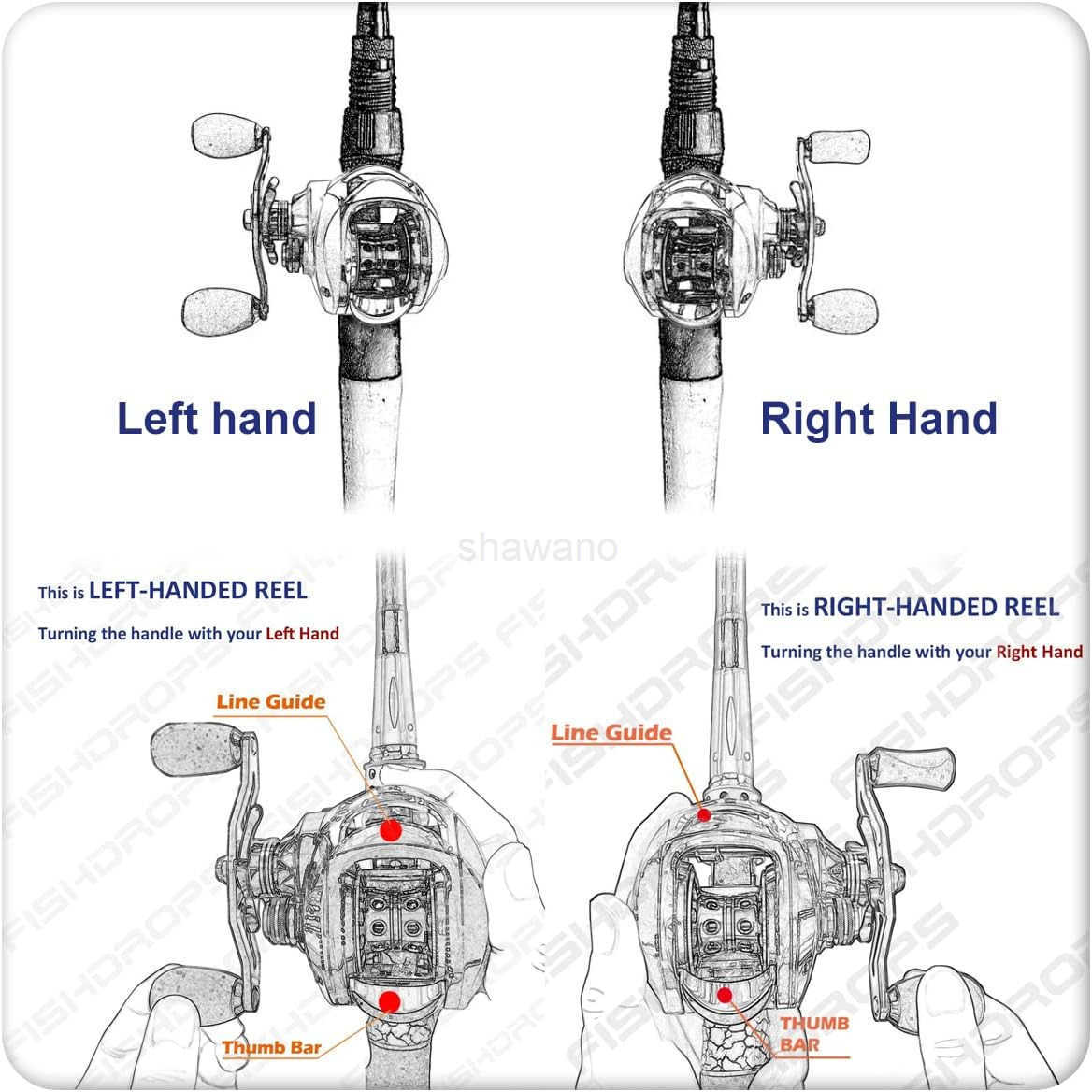 Left hand

Right Hand

shawano

This is LEFT-HANDED REEL

Turning the handle with your Left Hand

Line Guide

Thumb Bar

This is RIGHT-HANDED REEL

Turning the handle with your Right Hand

Line Guide

THUMB BAR

FISHDROPS