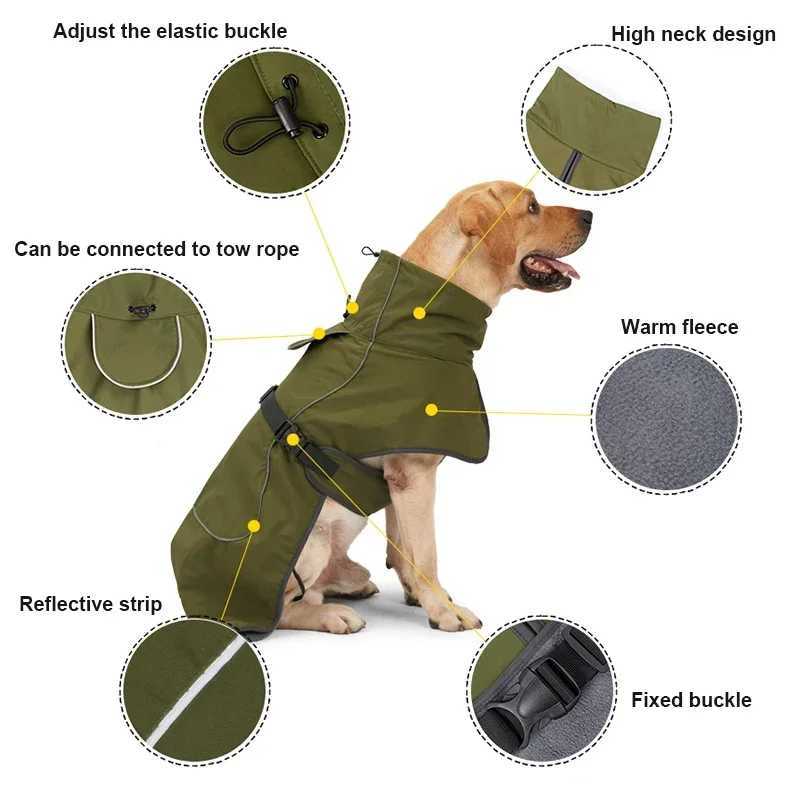 Adjust the elastic buckle

High neck design

Can be connected to tow rope

Warm fleece

Reflective strip

Fixed buckle