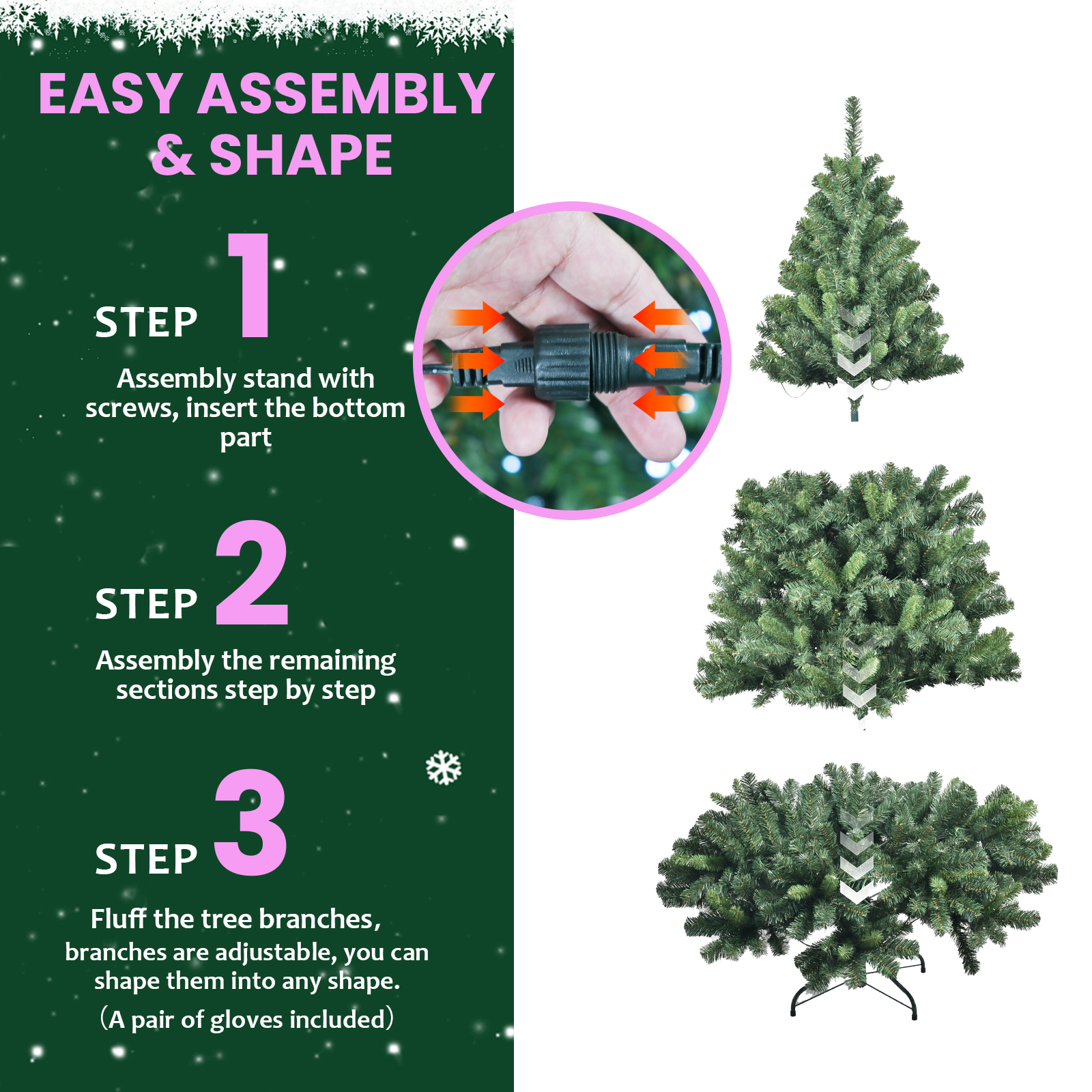 EASY ASSEMBLY & SHAPE

STEP 1

Assembly stand with screws, insert the bottom part

STEP 2

Assembly the remaining sections step by step

STEP 3

Fluff the tree branches, branches are adjustable, you can shape them into any shape.

(A pair of gloves included)