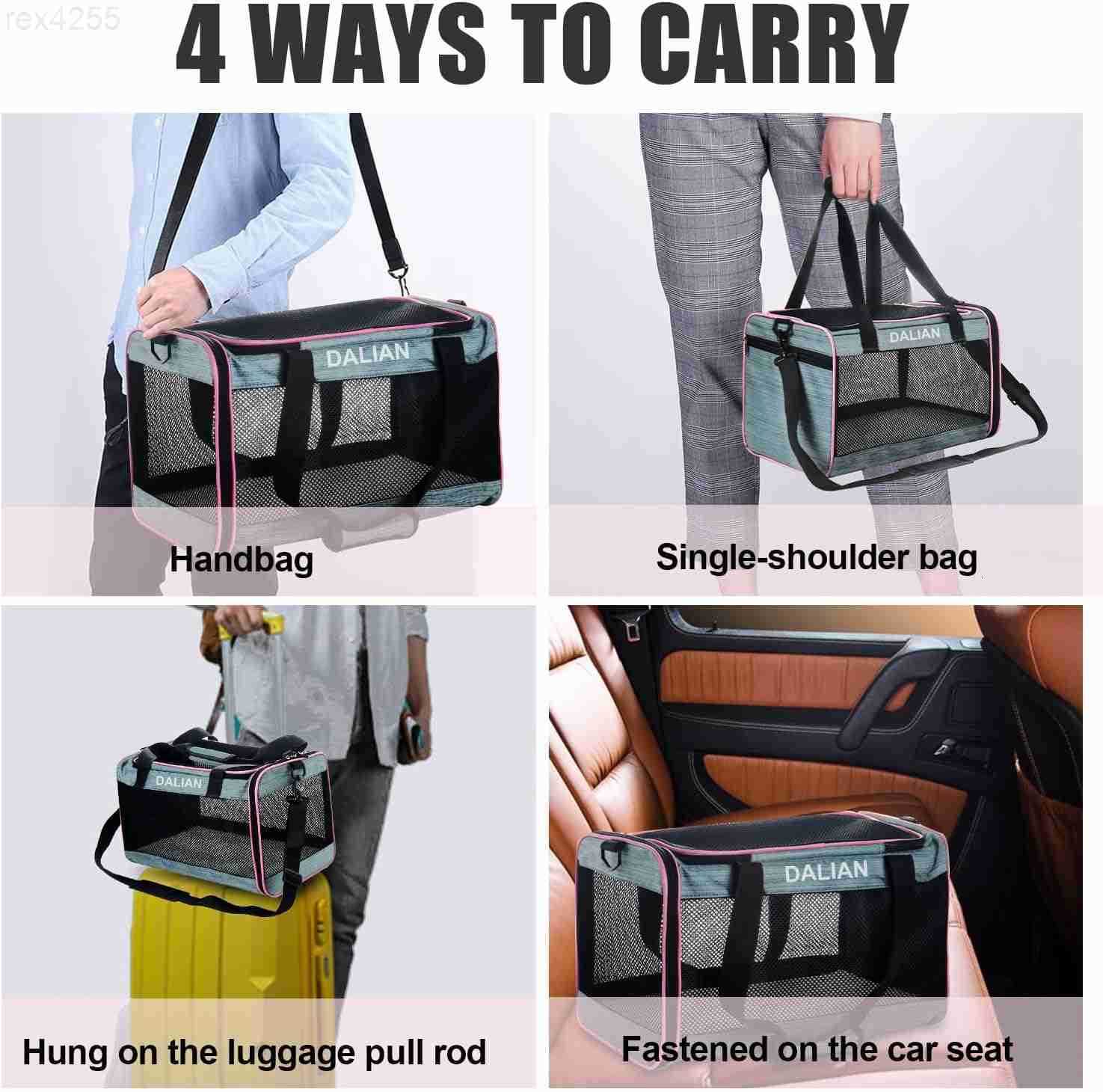 rex4255

4 WAYS TO CARRY

DALIAN

Handbag

DALIAN

Single-shoulder bag

DALIAN

Hung on the luggage pull rod

DALIAN

Fastened on the car seat