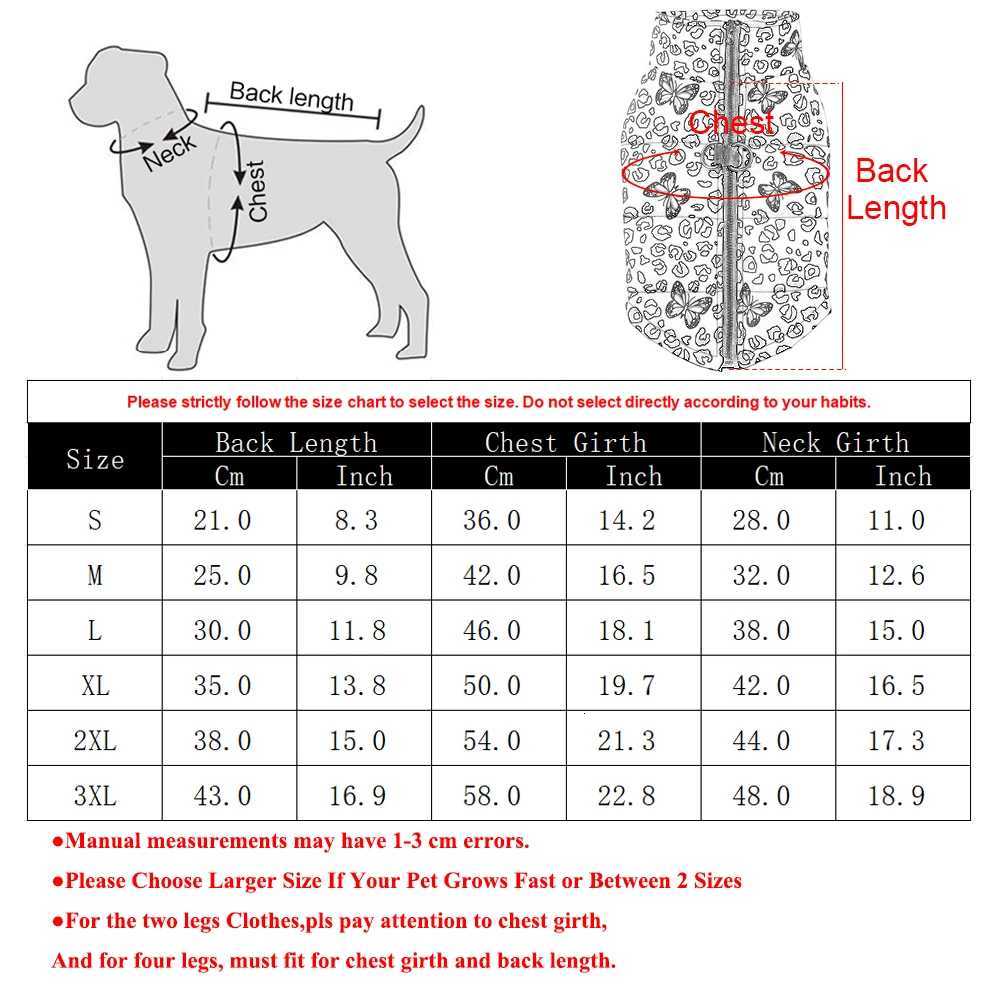 Back length
Neck
Chest

Chest
Back Length

Please strictly follow the size chart to select the size. Do not select directly according to your habits.

| Size | Back Length Cm | Back Length Inch | Chest Girth Cm | Chest Girth Inch | Neck Girth Cm | Neck Girth Inch |
|---|---|---|---|---|---|---|
| S | 21.0 | 8.3 | 36.0 | 14.2 | 28.0 | 11.0 |
| M | 25.0 | 9.8 | 42.0 | 16.5 | 32.0 | 12.6 |
| L | 30.0 | 11.8 | 46.0 | 18.1 | 38.0 | 15.0 |
| XL | 35.0 | 13.8 | 50.0 | 19.7 | 42.0 | 16.5 |
| 2XL | 38.0 | 15.0 | 54.0 | 21.3 | 44.0 | 17.3 |
| 3XL | 43.0 | 16.9 | 58.0 | 22.8 | 48.0 | 18.9 |

●Manual measurements may have 1-3 cm errors.

●Please Choose Larger Size If Your Pet Grows Fast or Between 2 Sizes

●For the two legs Clothes,pls pay attention to chest girth,

And for four legs, must fit for chest girth and back length.