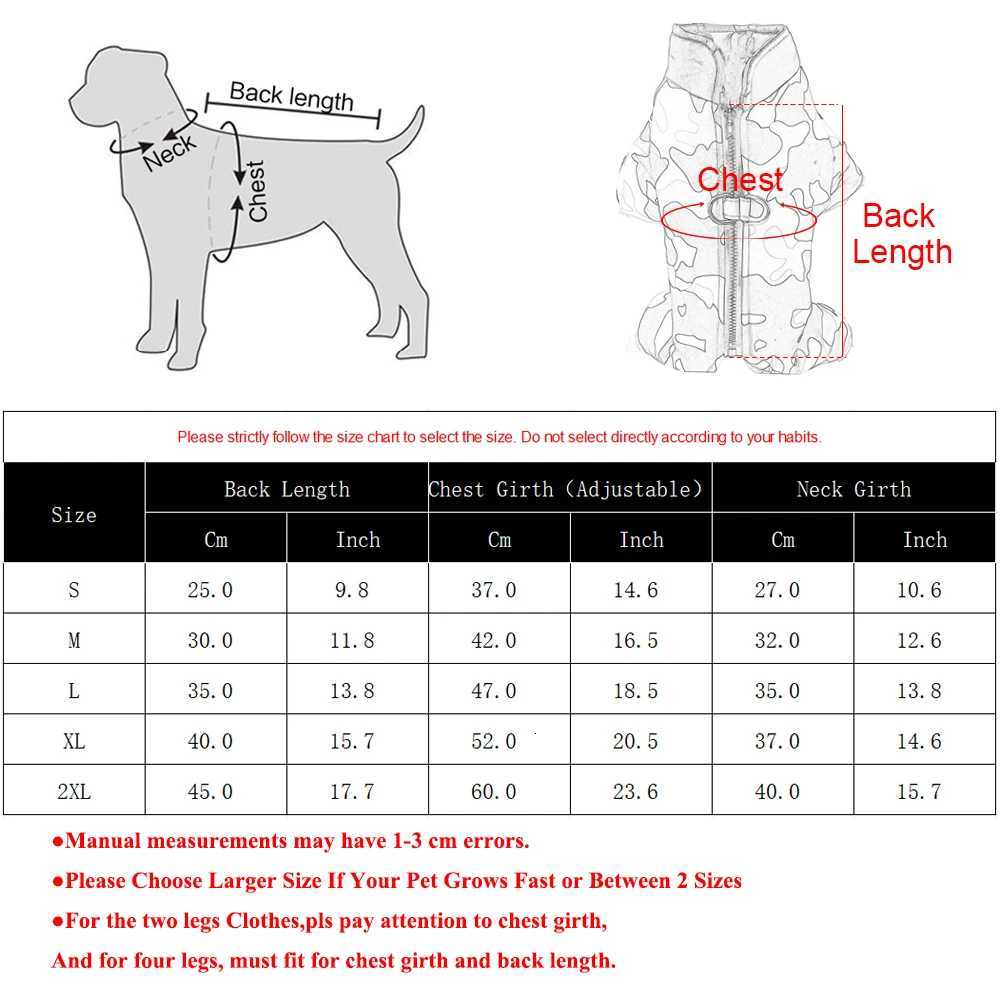 Back length
Neck
Chest

Chest
Back Length

Please strictly follow the size chart to select the size. Do not select directly according to your habits.

| Size | Back Length Cm | Back Length Inch | Chest Girth (Adjustable) Cm | Chest Girth (Adjustable) Inch | Neck Girth Cm | Neck Girth Inch |
|---|---|---|---|---|---|---|
| S | 25.0 | 9.8 | 37.0 | 14.6 | 27.0 | 10.6 |
| M | 30.0 | 11.8 | 42.0 | 16.5 | 32.0 | 12.6 |
| L | 35.0 | 13.8 | 47.0 | 18.5 | 35.0 | 13.8 |
| XL | 40.0 | 15.7 | 52.0 | 20.5 | 37.0 | 14.6 |
| 2XL | 45.0 | 17.7 | 60.0 | 23.6 | 40.0 | 15.7 |

●Manual measurements may have 1-3 cm errors.
●Please Choose Larger Size If Your Pet Grows Fast or Between 2 Sizes
●For the two legs Clothes,pls pay attention to chest girth,
And for four legs, must fit for chest girth and back length.