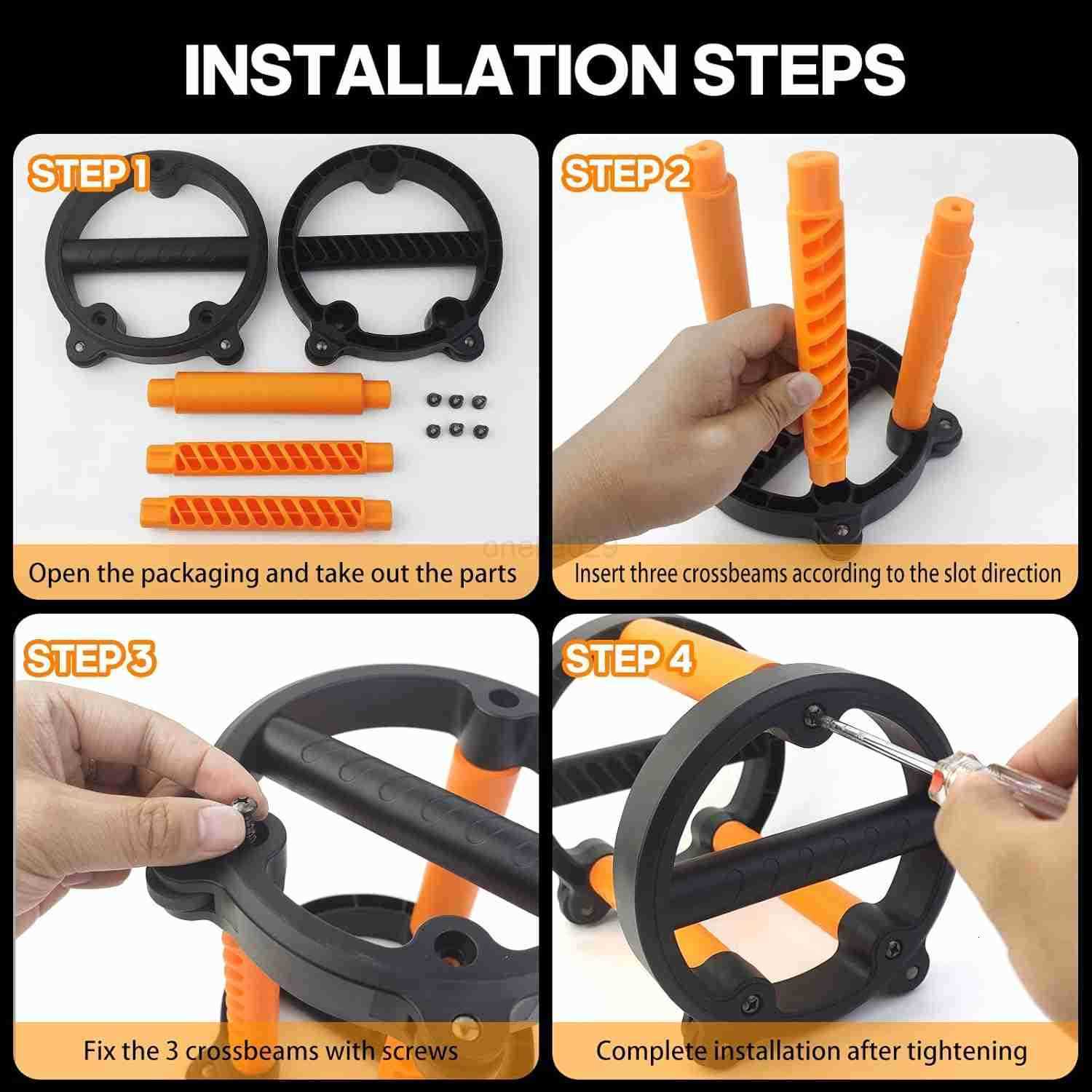 INSTALLATION STEPS

STEP 1

Open the packaging and take out the parts

STEP 2

Insert three crossbeams according to the slot direction

STEP 3

Fix the 3 crossbeams with screws

STEP 4

Complete installation after tightening