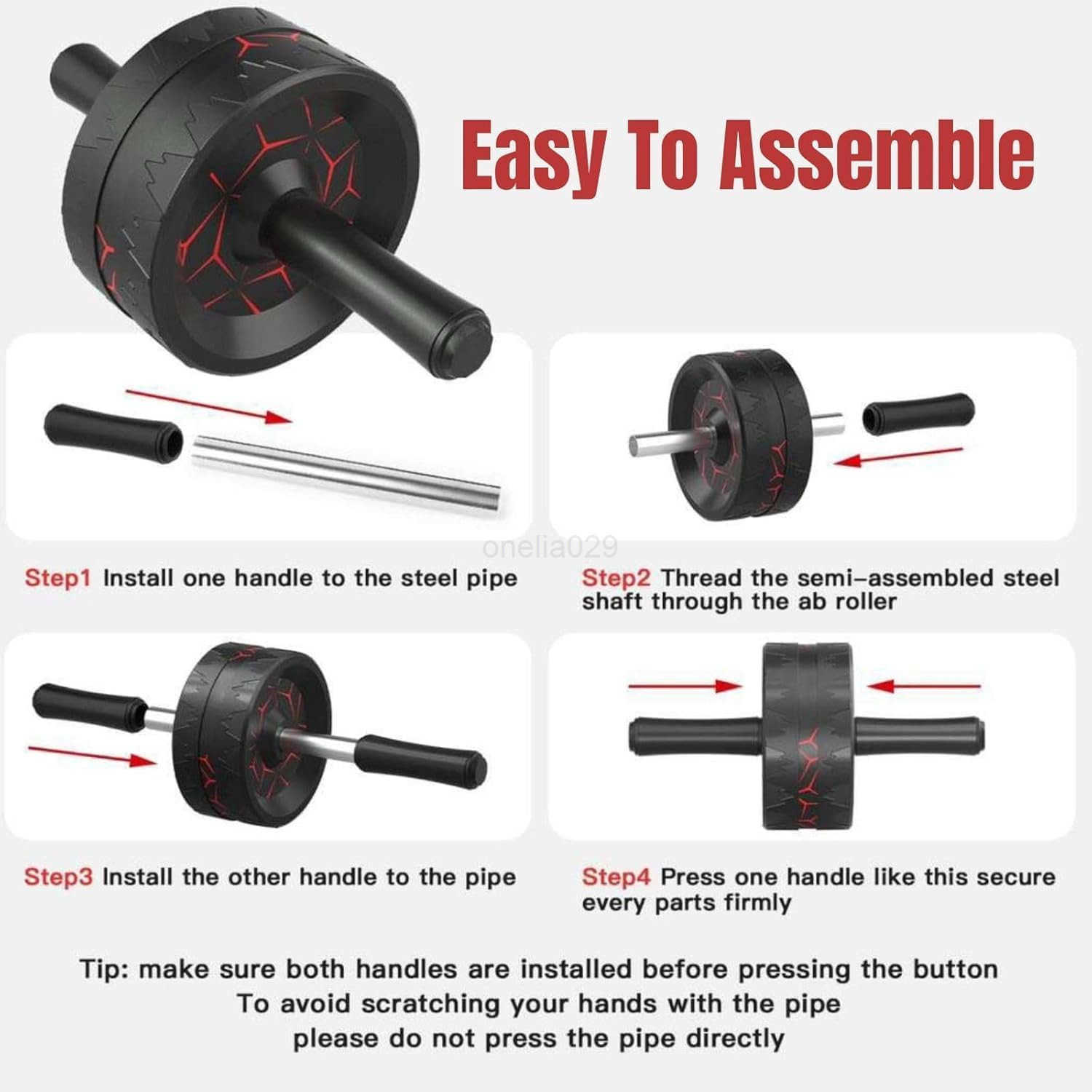 Easy To Assemble

onelia029

Step1 Install one handle to the steel pipe

Step2 Thread the semi-assembled steel shaft through the ab roller

Step3 Install the other handle to the pipe

Step4 Press one handle like this secure every parts firmly

Tip: make sure both handles are installed before pressing the button
To avoid scratching your hands with the pipe
please do not press the pipe directly