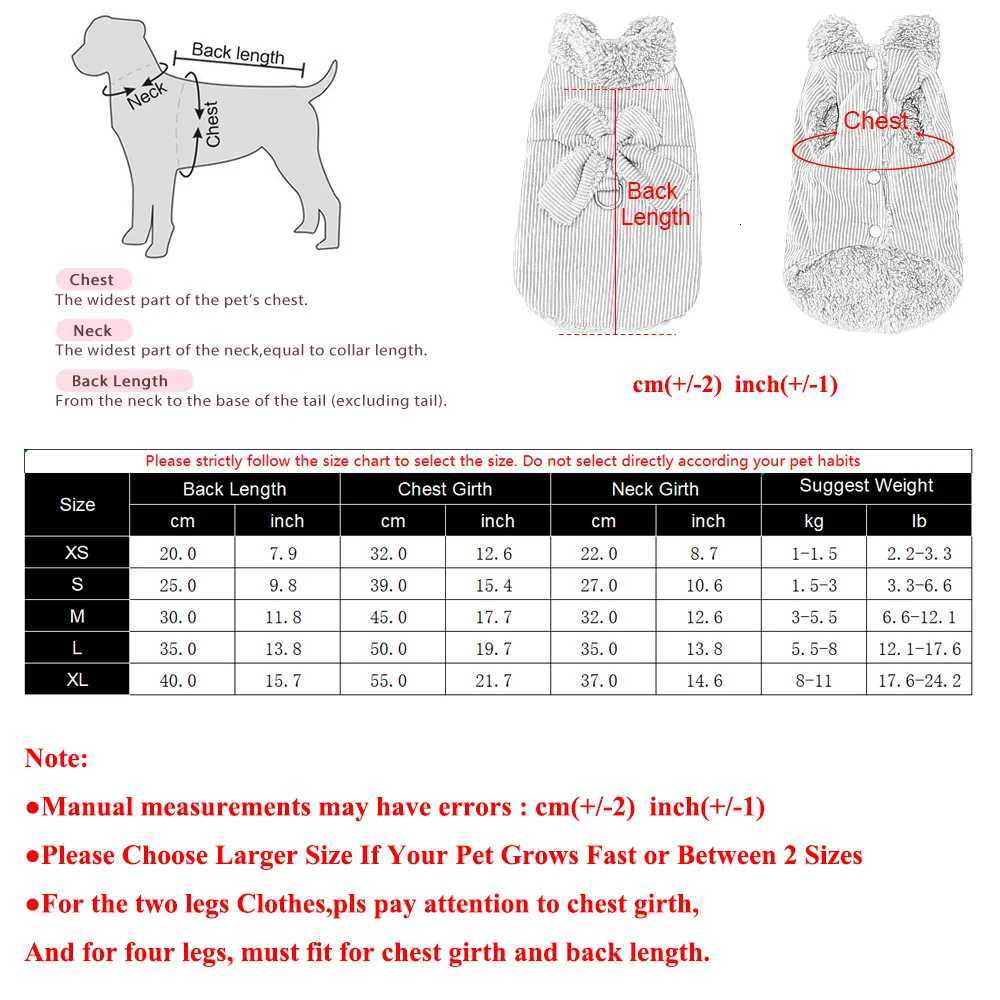 Back length
Neck
Chest

Chest
The widest part of the pet's chest.

Neck
The widest part of the neck,equal to collar length.

Back Length
From the neck to the base of the tail (excluding tail).

Back Length

Chest

cm(+/-2) inch(+/-1)

Please strictly follow the size chart to select the size. Do not select directly according your pet habits

| Size | Back Length cm | Back Length inch | Chest Girth cm | Chest Girth inch | Neck Girth cm | Neck Girth inch | Suggest Weight kg | Suggest Weight lb |
|---|---|---|---|---|---|---|---|---|
| XS | 20.0 | 7.9 | 32.0 | 12.6 | 22.0 | 8.7 | 1-1.5 | 2.2-3.3 |
| S | 25.0 | 9.8 | 39.0 | 15.4 | 27.0 | 10.6 | 1.5-3 | 3.3-6.6 |
| M | 30.0 | 11.8 | 45.0 | 17.7 | 32.0 | 12.6 | 3-5.5 | 6.6-12.1 |
| L | 35.0 | 13.8 | 50.0 | 19.7 | 35.0 | 13.8 | 5.5-8 | 12.1-17.6 |
| XL | 40.0 | 15.7 | 55.0 | 21.7 | 37.0 | 14.6 | 8-11 | 17.6-24.2 |

Note:
●Manual measurements may have errors : cm(+/-2) inch(+/-1)
●Please Choose Larger Size If Your Pet Grows Fast or Between 2 Sizes
●For the two legs Clothes,pls pay attention to chest girth,
And for four legs, must fit for chest girth and back length.