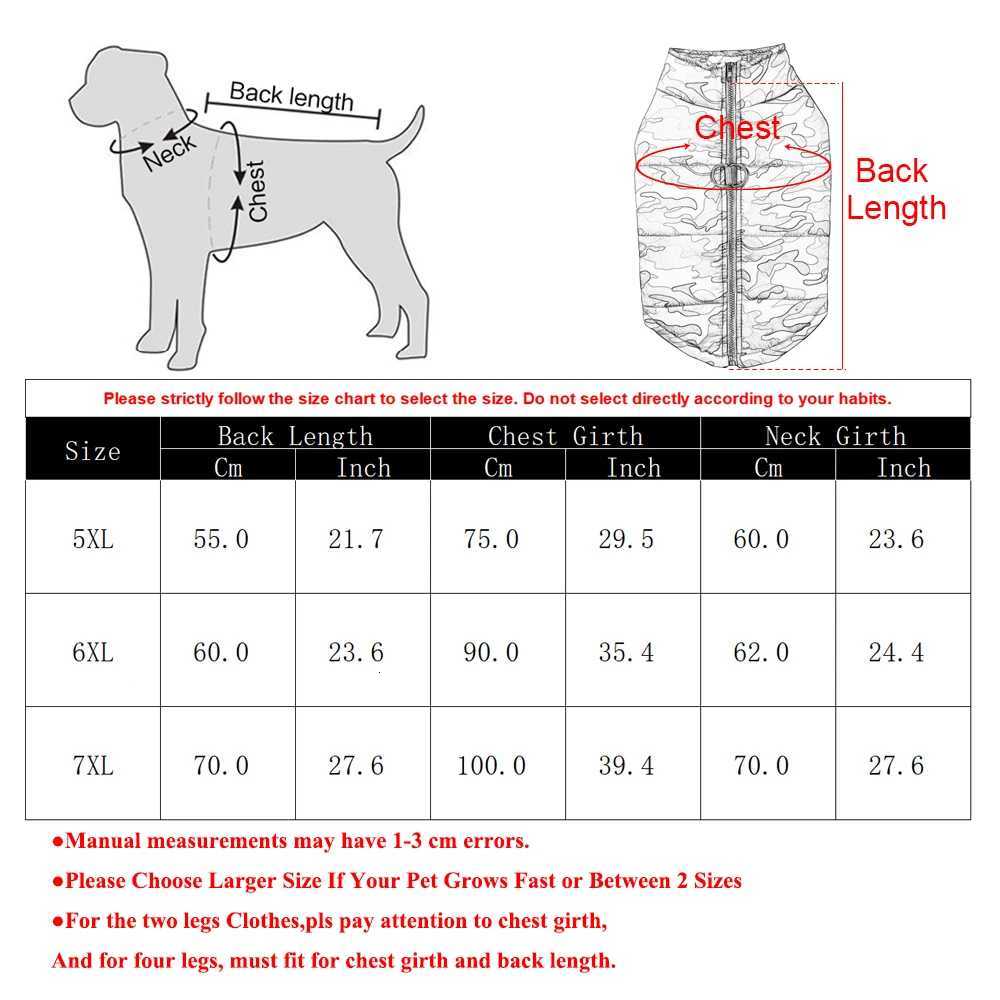 Back length
Neck
Chest

Chest
Back Length

Please strictly follow the size chart to select the size. Do not select directly according to your habits.

| Size | Back Length Cm | Back Length Inch | Chest Girth Cm | Chest Girth Inch | Neck Girth Cm | Neck Girth Inch |
|---|---|---|---|---|---|---|
| 5XL | 55.0 | 21.7 | 75.0 | 29.5 | 60.0 | 23.6 |
| 6XL | 60.0 | 23.6 | 90.0 | 35.4 | 62.0 | 24.4 |
| 7XL | 70.0 | 27.6 | 100.0 | 39.4 | 70.0 | 27.6 |

●Manual measurements may have 1-3 cm errors.

●Please Choose Larger Size If Your Pet Grows Fast or Between 2 Sizes

●For the two legs Clothes,pls pay attention to chest girth,
And for four legs, must fit for chest girth and back length.