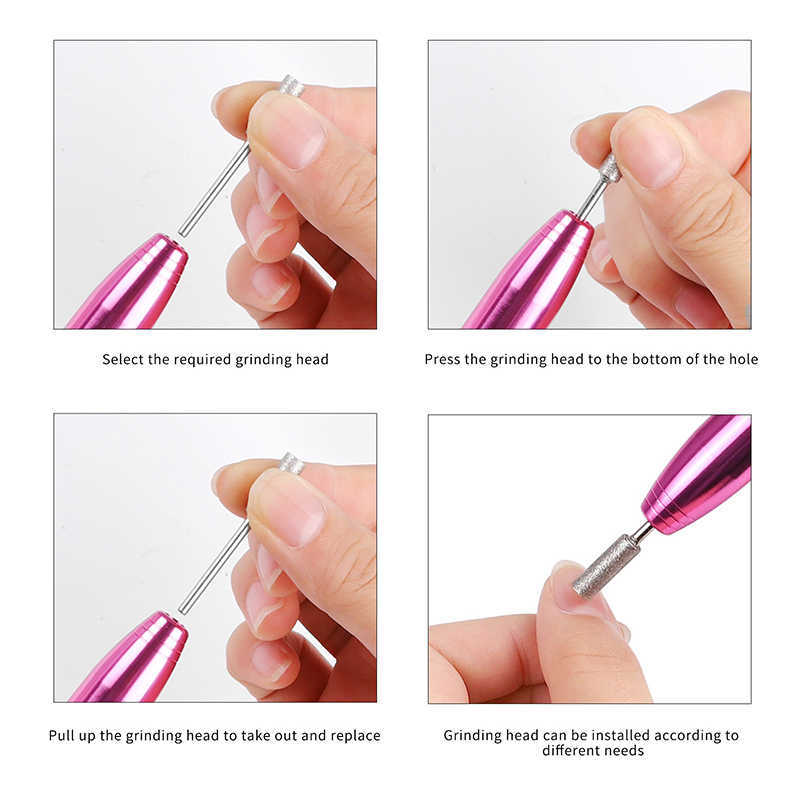 Select the required grinding head

Press the grinding head to the bottom of the hole

Pull up the grinding head to take out and replace

Grinding head can be installed according to different needs