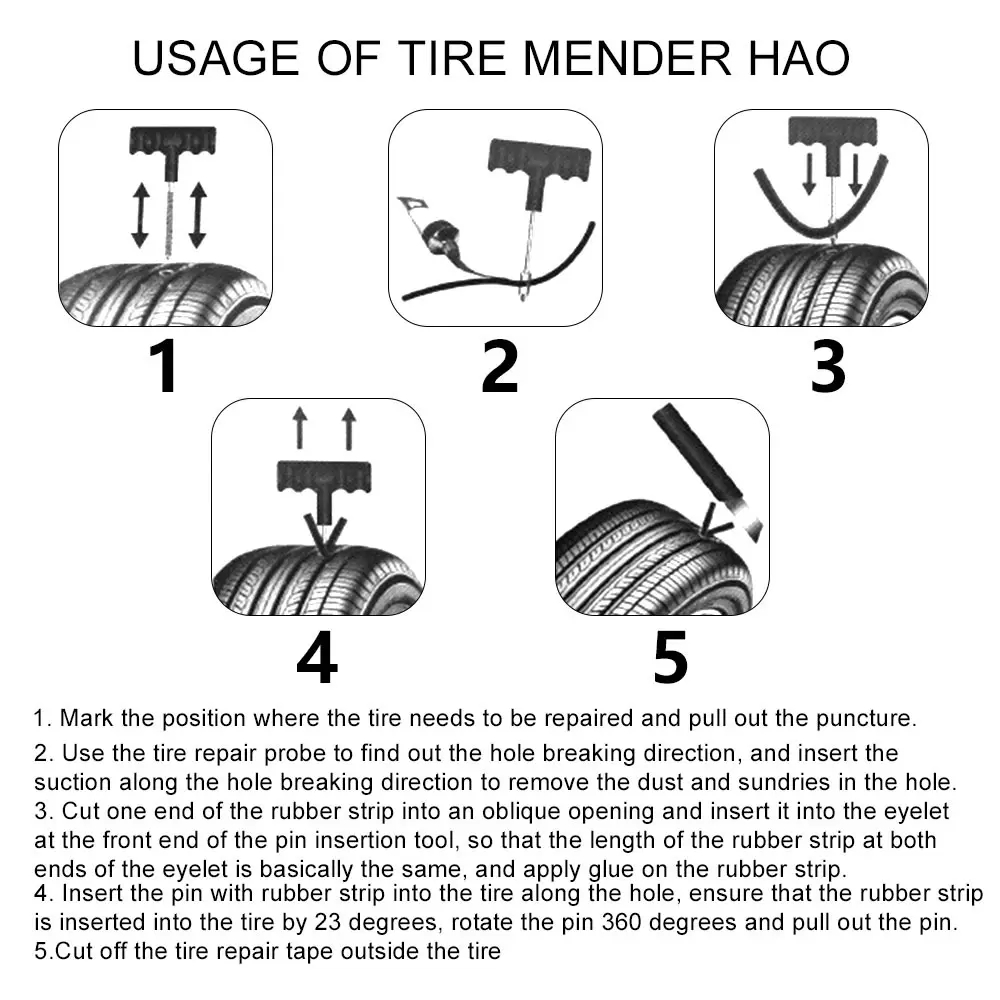 USAGE OF TIRE MENDER HAO

1

2

3

4

5

1. Mark the position where the tire needs to be repaired and pull out the puncture.

2. Use the tire repair probe to find out the hole breaking direction, and insert the suction along the hole breaking direction to remove the dust and sundries in the hole.

3. Cut one end of the rubber strip into an oblique opening and insert it into the eyelet at the front end of the pin insertion tool, so that the length of the rubber strip at both ends of the eyelet is basically the same, and apply glue on the rubber strip.

4. Insert the pin with rubber strip into the tire along the hole, ensure that the rubber strip is inserted into the tire by 23 degrees, rotate the pin 360 degrees and pull out the pin.

5.Cut off the tire repair tape outside the tire