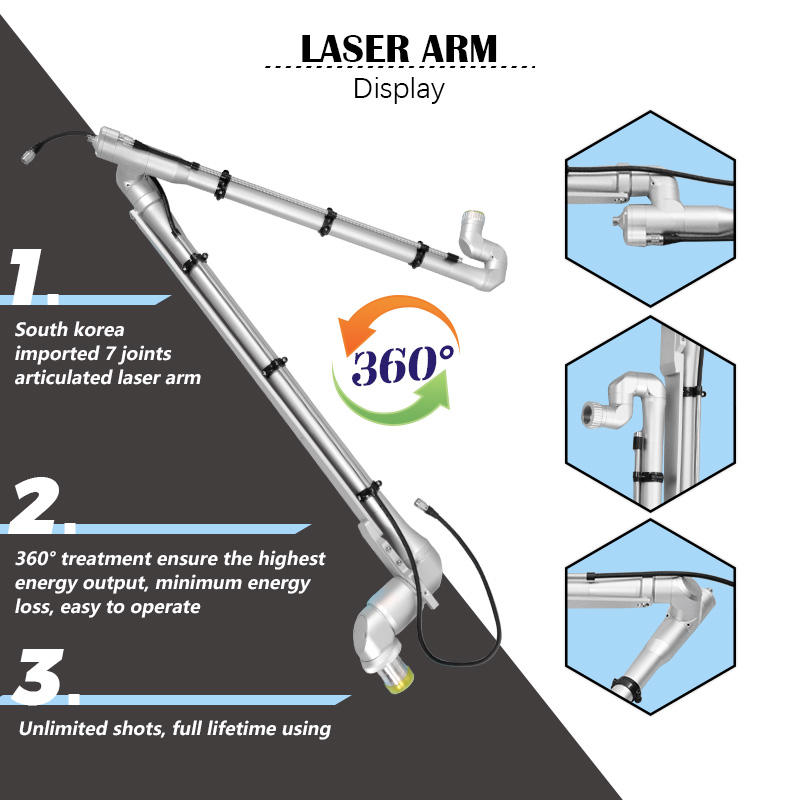 LASER ARM
Display

1.
South korea imported 7 joints articulated laser arm

360°

2.
360° treatment ensure the highest energy output, minimum energy loss, easy to operate

3.
Unlimited shots, full lifetime using