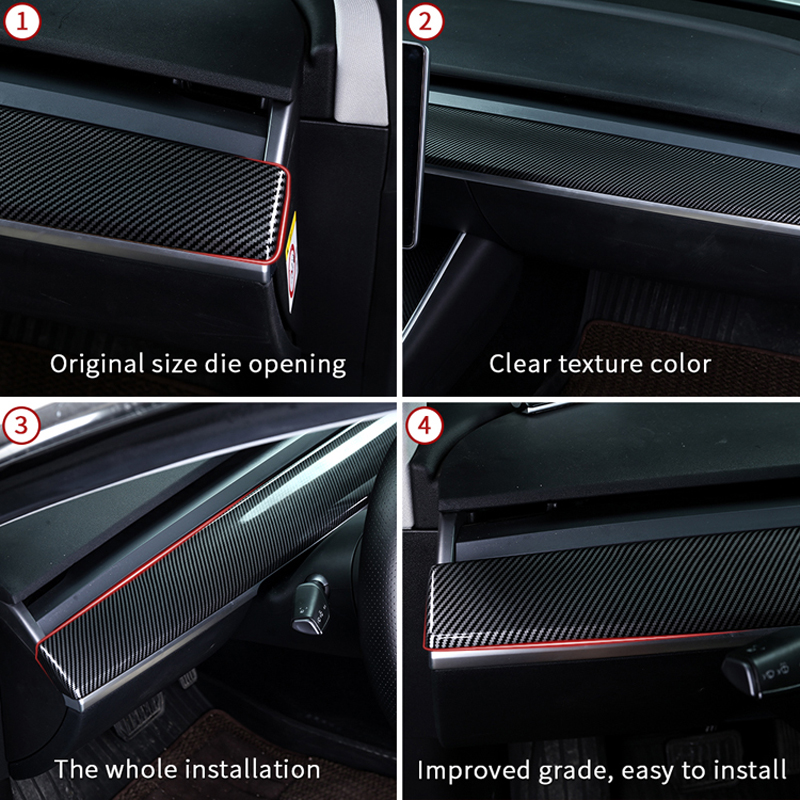 1
Original size die opening

2
Clear texture color

3
The whole installation

4
Improved grade, easy to install