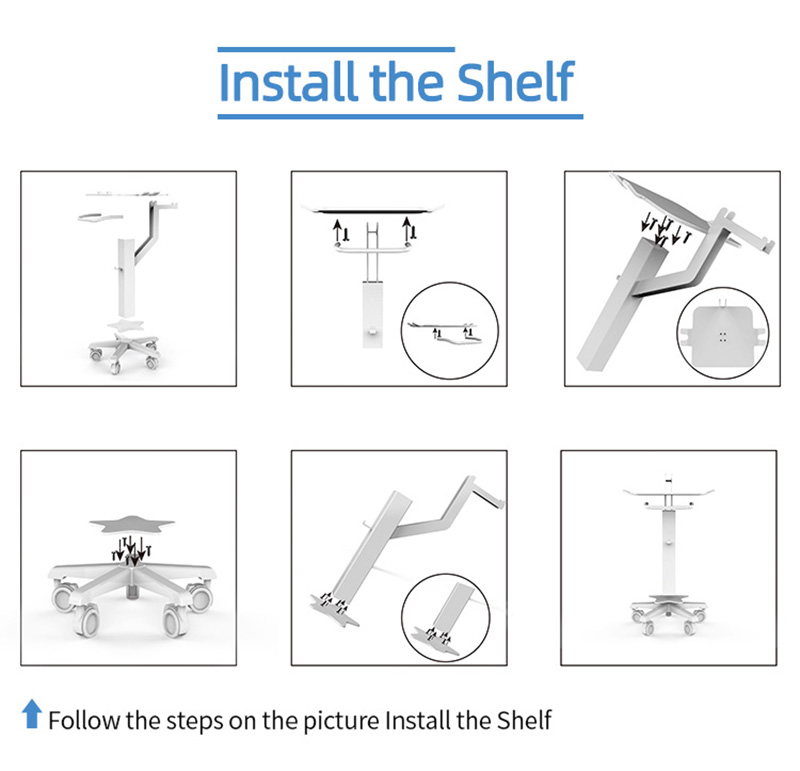 Install the Shelf

Follow the steps on the picture Install the Shelf