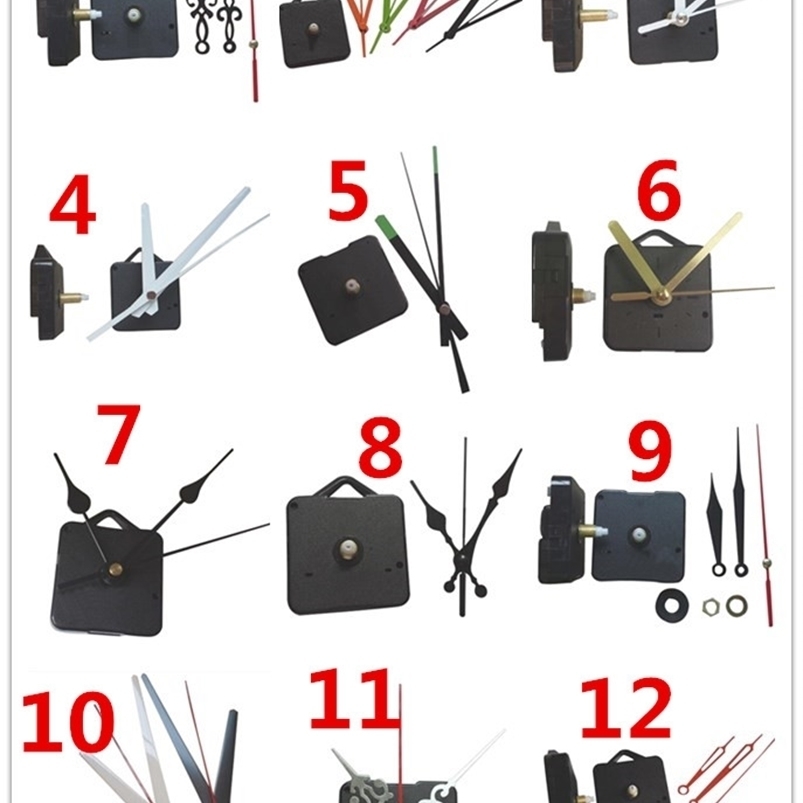 4

5

6

7

8

9

10

11

12