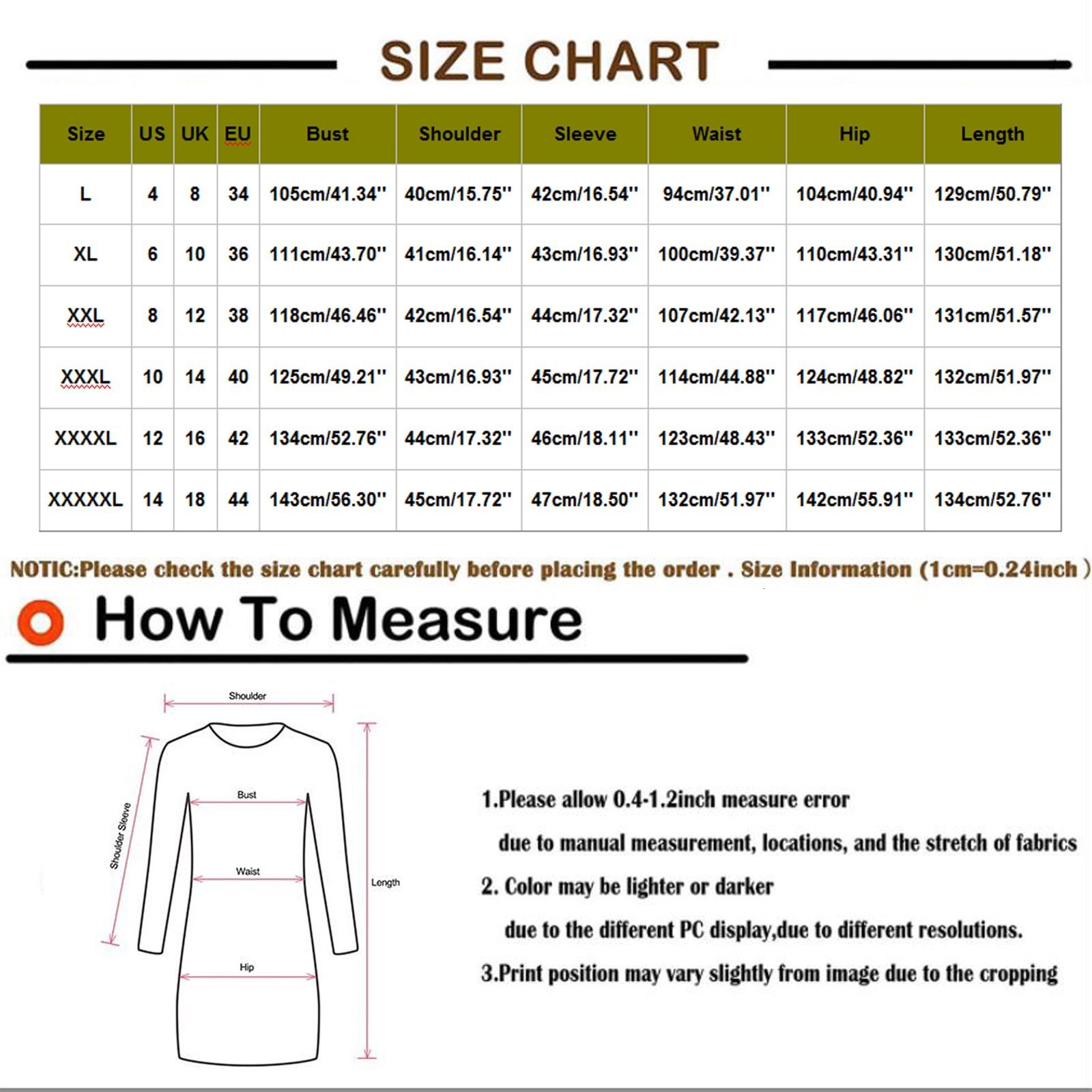 SIZE CHART

| Size | US | UK | EU | Bust | Shoulder | Sleeve | Waist | Hip | Length |
|---|---|---|---|---|---|---|---|---|---|
| L | 4 | 8 | 34 | 105cm/41.34'' | 40cm/15.75'' | 42cm/16.54'' | 94cm/37.01'' | 104cm/40.94'' | 129cm/50.79'' |
| XL | 6 | 10 | 36 | 111cm/43.70'' | 41cm/16.14'' | 43cm/16.93'' | 100cm/39.37'' | 110cm/43.31'' | 130cm/51.18'' |
| XXL | 8 | 12 | 38 | 118cm/46.46'' | 42cm/16.54'' | 44cm/17.32'' | 107cm/42.13'' | 117cm/46.06'' | 131cm/51.57'' |
| XXXL | 10 | 14 | 40 | 125cm/49.21'' | 43cm/16.93'' | 45cm/17.72'' | 114cm/44.88'' | 124cm/48.82'' | 132cm/51.97'' |
| XXXXL | 12 | 16 | 42 | 134cm/52.76'' | 44cm/17.32'' | 46cm/18.11'' | 123cm/48.43'' | 133cm/52.36'' | 133cm/52.36'' |
| XXXXXL | 14 | 18 | 44 | 143cm/56.30'' | 45cm/17.72'' | 47cm/18.50'' | 132cm/51.97'' | 142cm/55.91'' | 134cm/52.76'' |

NOTIC:Please check the size chart carefully before placing the order . Size Information (1cm=0.24inch )

How To Measure

Shoulder
Shoulder Sleeve
Bust
Waist
Length
Hip

1.Please allow 0.4-1.2inch measure error
due to manual measurement, locations, and the stretch of fabrics
2. Color may be lighter or darker
due to the different PC display,due to different resolutions.
3.Print position may vary slightly from image due to the cropping