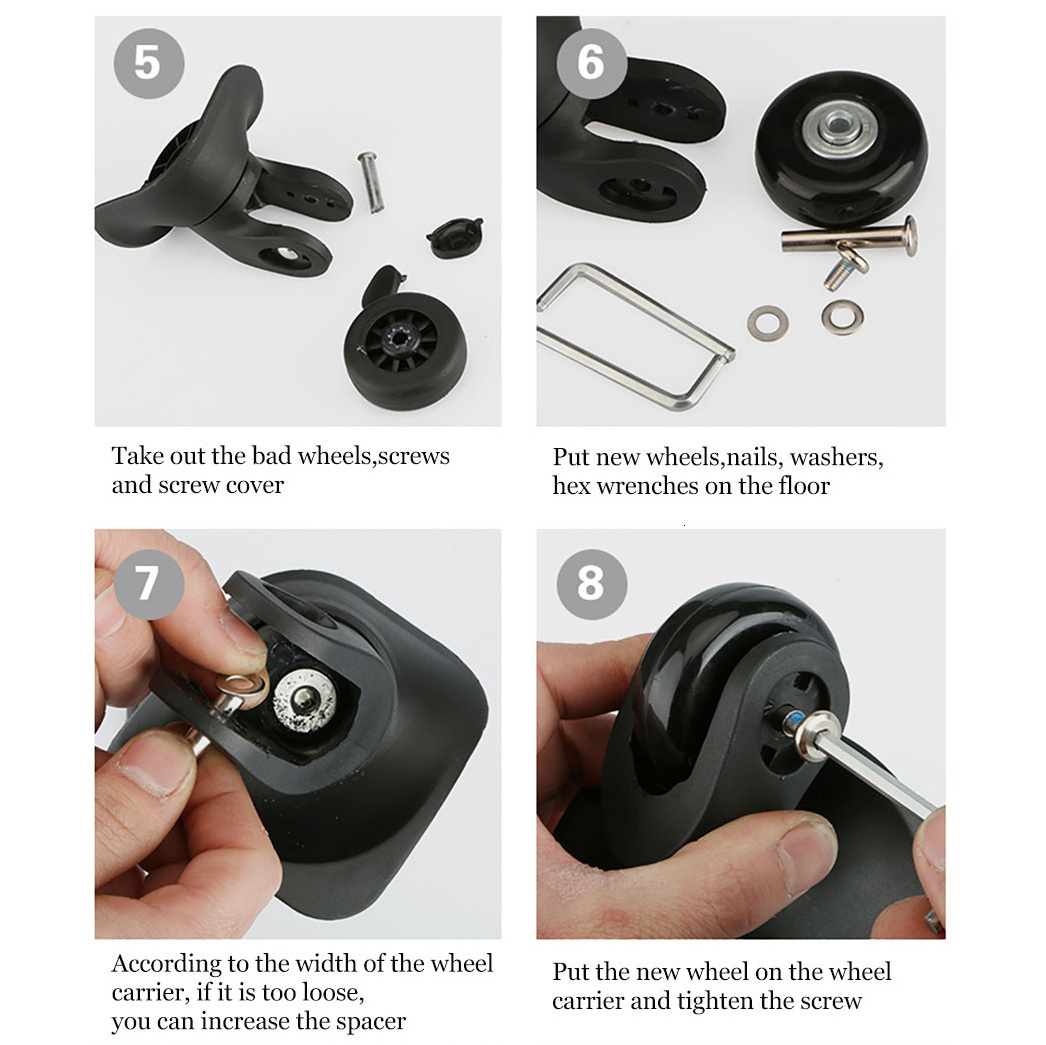 5

Take out the bad wheels,screws and screw cover

6

Put new wheels,nails, washers, hex wrenches on the floor

7

According to the width of the wheel carrier, if it is too loose, you can increase the spacer

8

Put the new wheel on the wheel carrier and tighten the screw