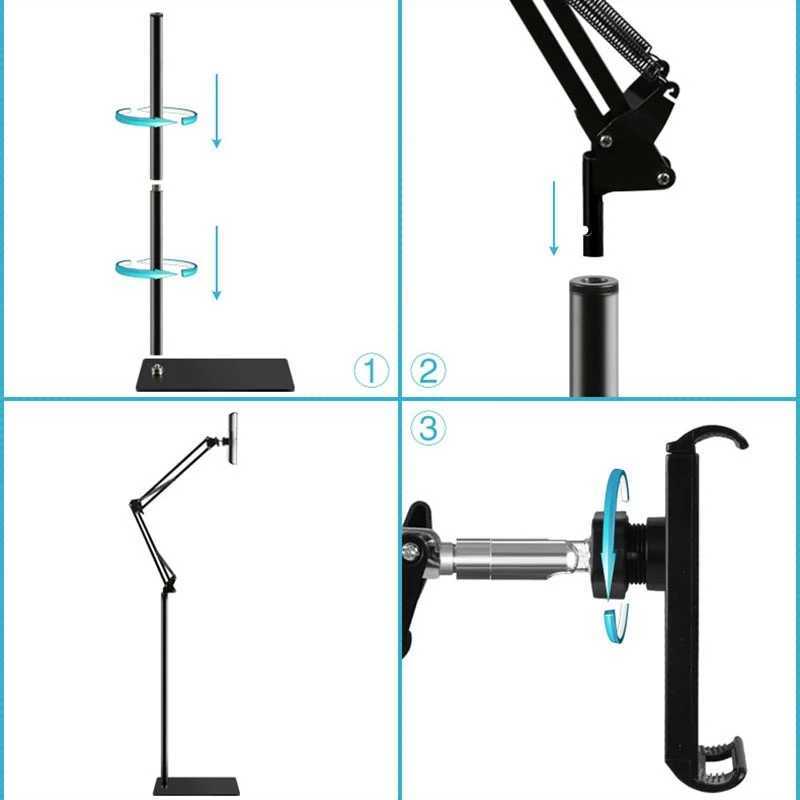 ①
②
③