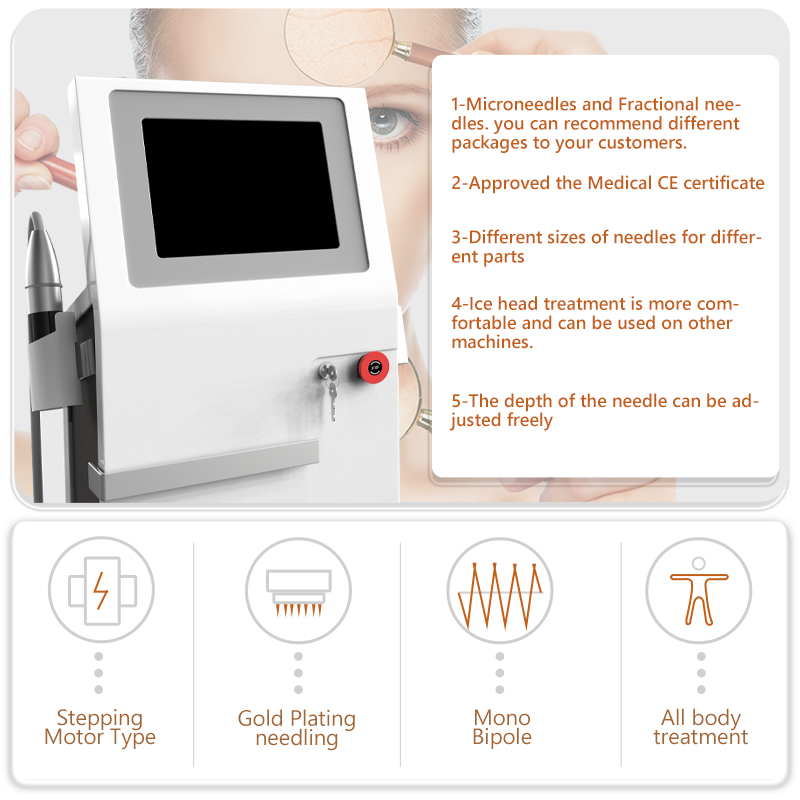 1-Microneedles and Fractional needles. you can recommend different packages to your customers.

2-Approved the Medical CE certificate

3-Different sizes of needles for different parts

4-Ice head treatment is more comfortable and can be used on other machines.

5-The depth of the needle can be adjusted freely

STOP

Stepping Motor Type

Gold Plating needling

Mono Bipole

All body treatment