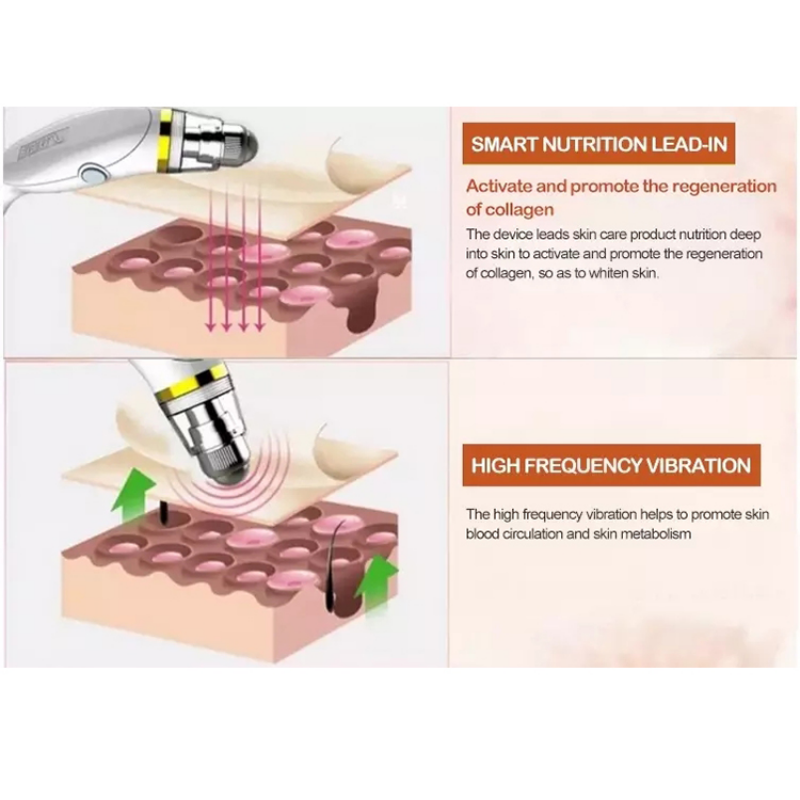 SMART NUTRITION LEAD-IN

Activate and promote the regeneration of collagen

The device leads skin care product nutrition deep into skin to activate and promote the regeneration of collagen, so as to whiten skin.

HIGH FREQUENCY VIBRATION

The high frequency vibration helps to promote skin blood circulation and skin metabolism