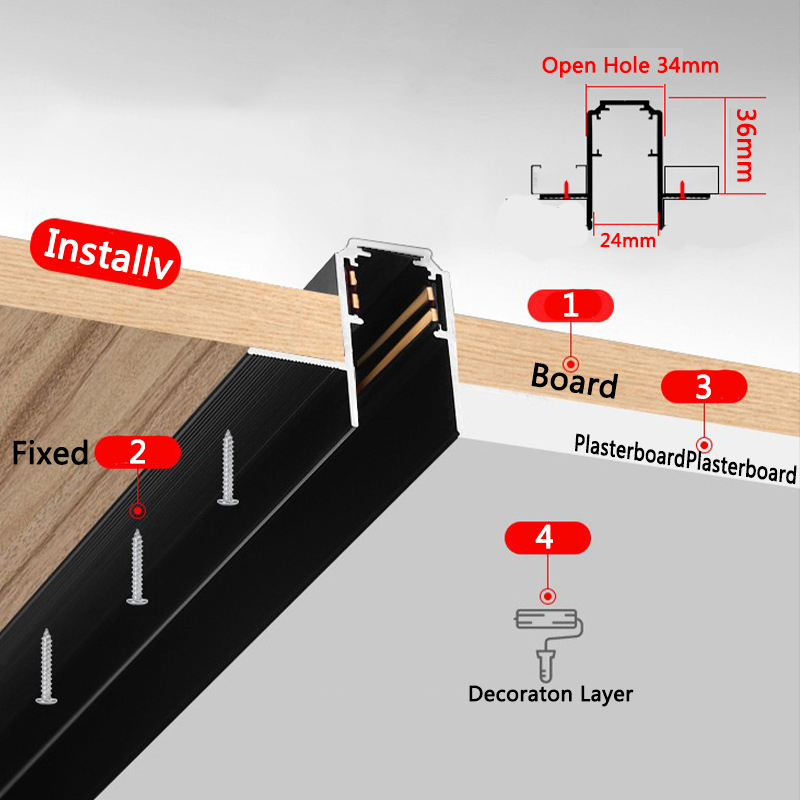 Open Hole 34mm
36mm
24mm
Installv
1
Board
3
PlasterboardPlasterboard
Fixed
2
4
Decoraton Layer