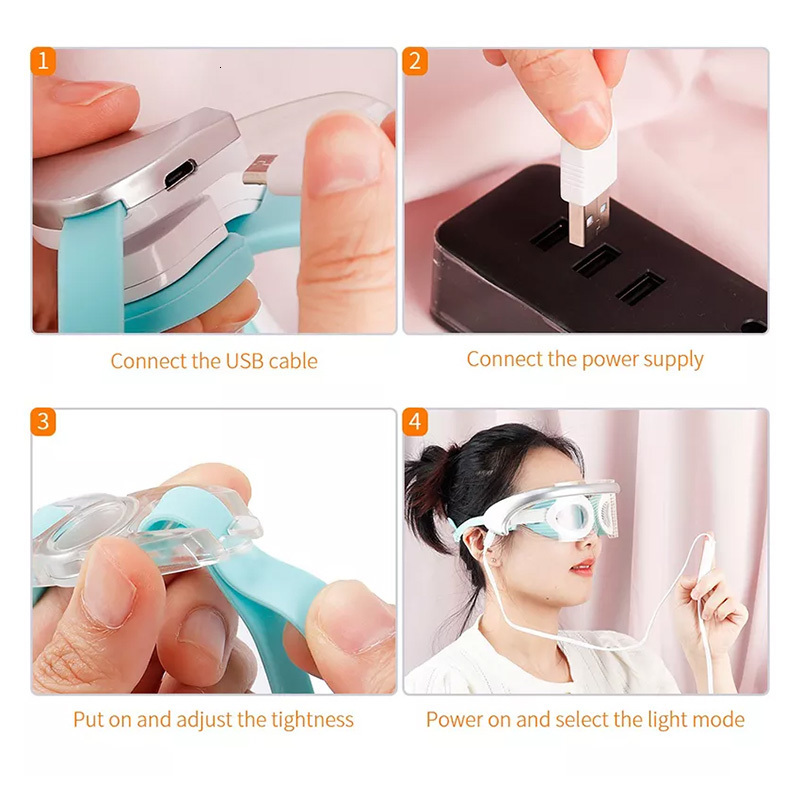 1

Connect the USB cable

2

Connect the power supply

3

Put on and adjust the tightness

4

Power on and select the light mode