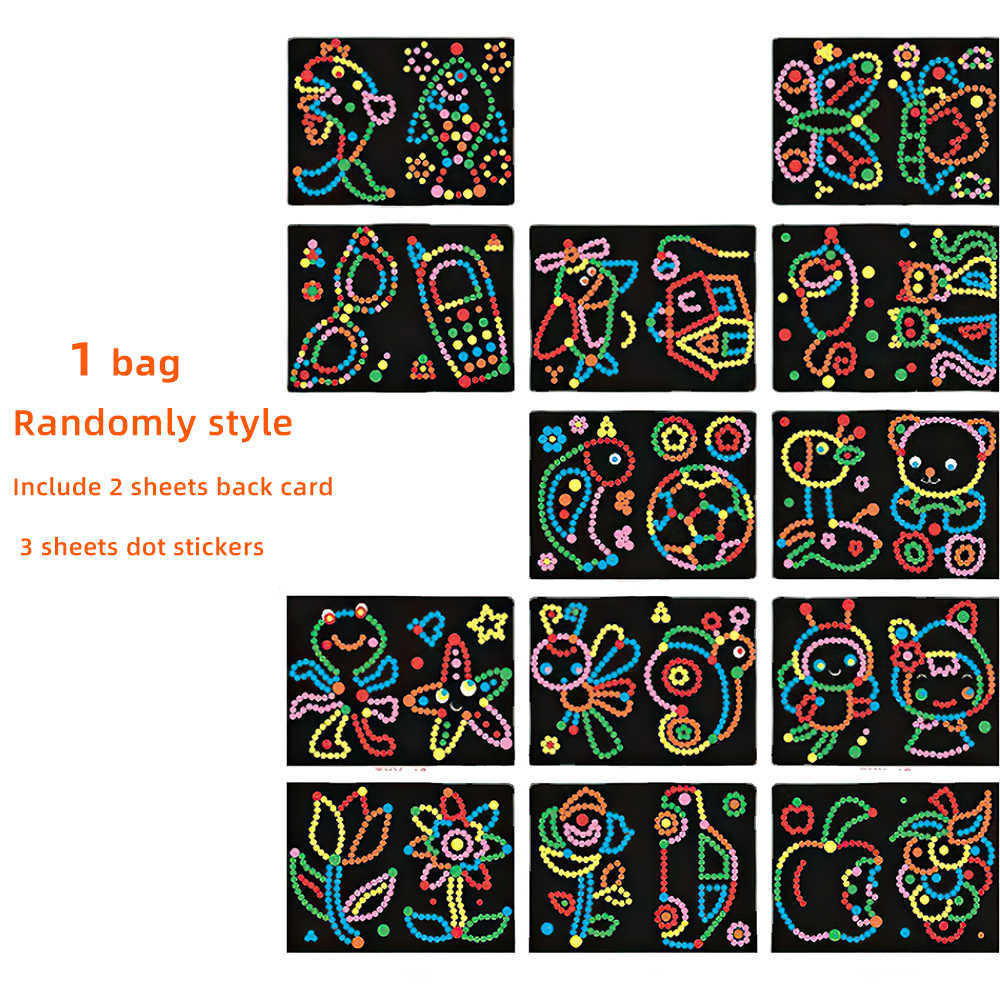 1 bag
Randomly style
Include 2 sheets back card
3 sheets dot stickers