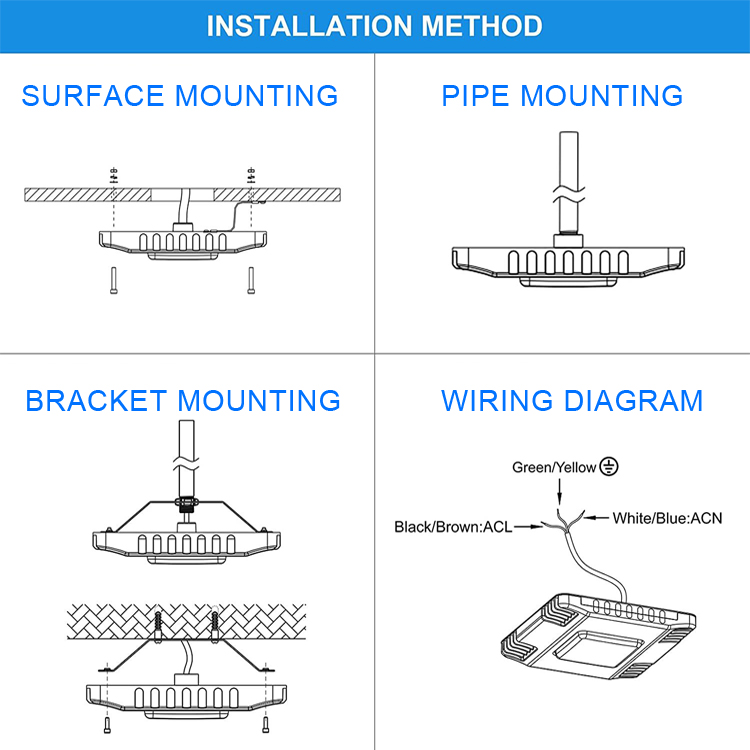 INSTALLATION METHOD

SURFACE MOUNTING

PIPE MOUNTING

BRACKET MOUNTING

WIRING DIAGRAM

Green/Yellow

Black/Brown:ACL

White/Blue:ACN