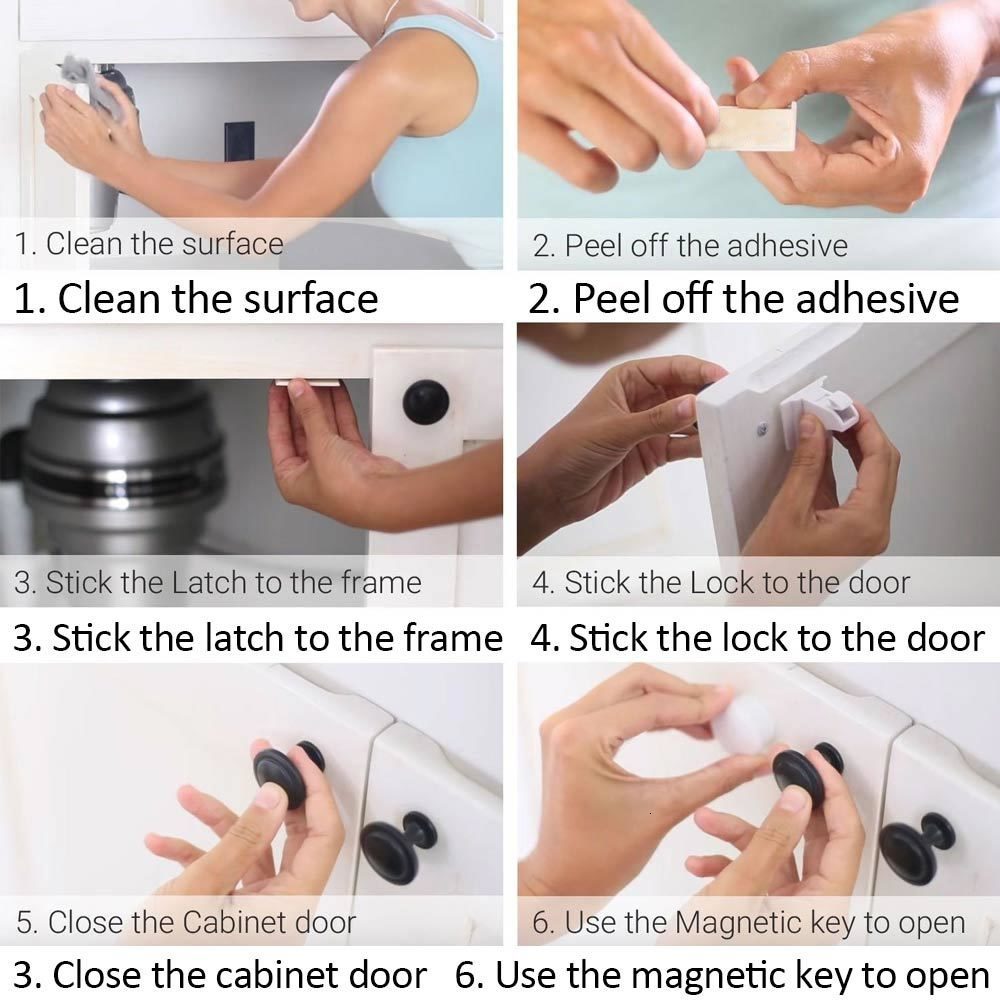 1. Clean the surface
1. Clean the surface

2. Peel off the adhesive
2. Peel off the adhesive

3. Stick the Latch to the frame
3. Stick the latch to the frame

4. Stick the Lock to the door
4. Stick the lock to the door

5. Close the Cabinet door
3. Close the cabinet door

6. Use the Magnetic key to open
6. Use the magnetic key to open