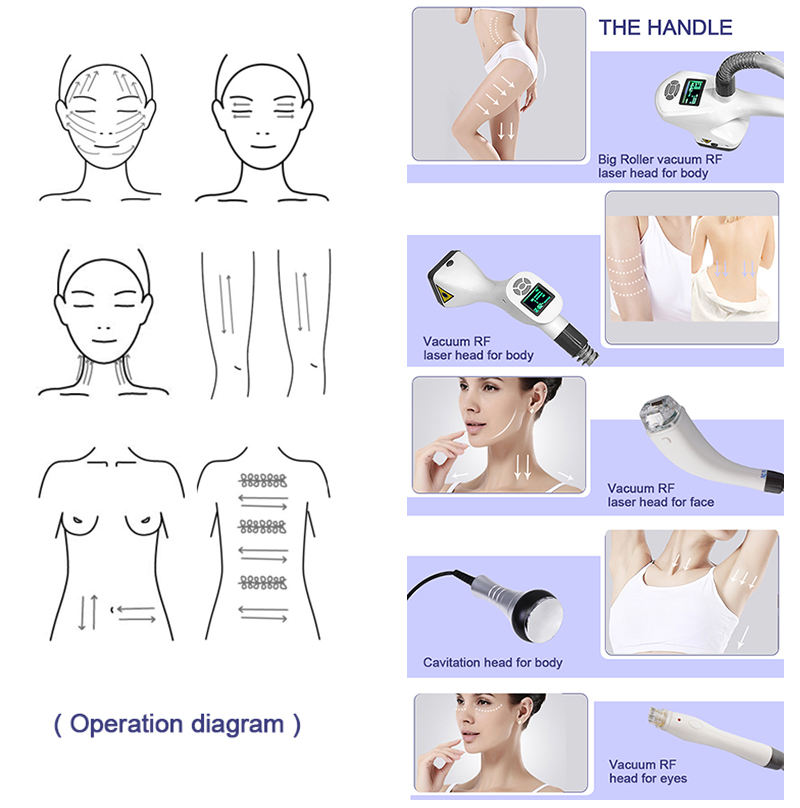 ( Operation diagram )

THE HANDLE

Big Roller vacuum RF laser head for body

Vacuum RF laser head for body

Vacuum RF laser head for face

Cavitation head for body

Vacuum RF head for eyes