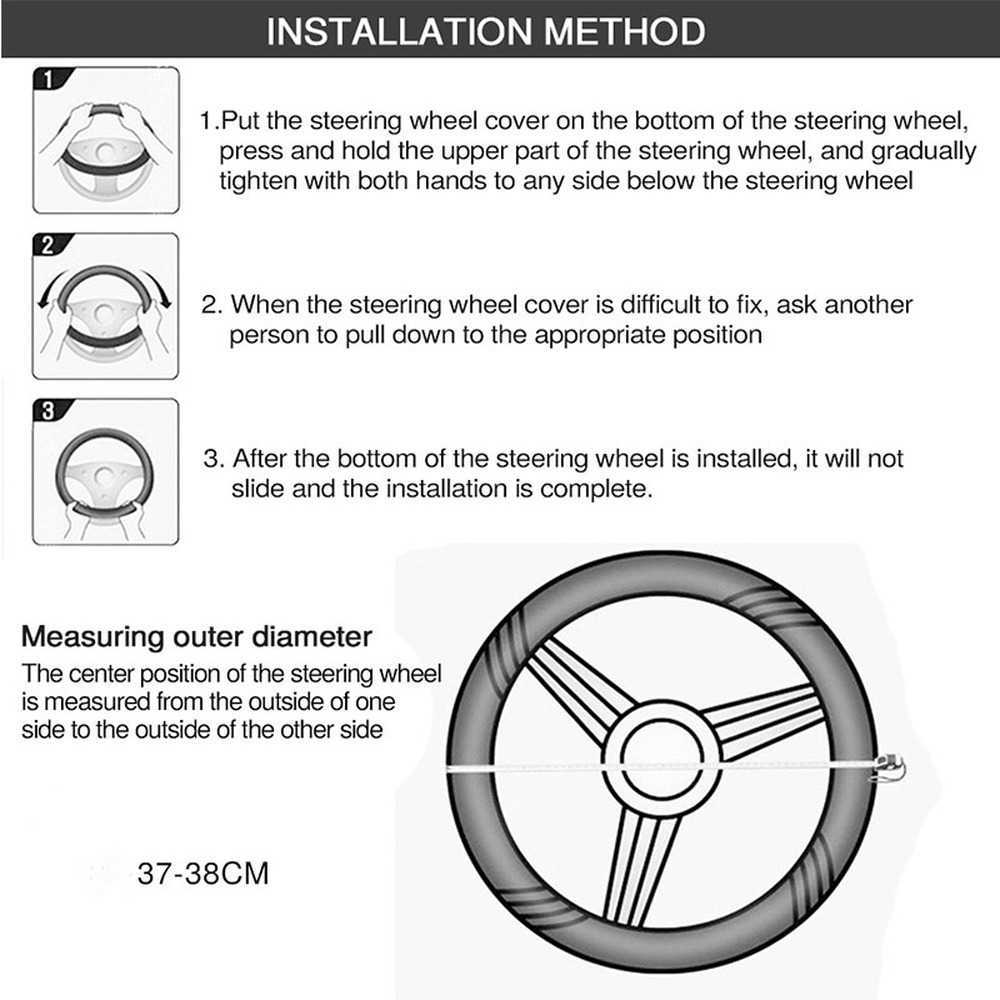 INSTALLATION METHOD

1

1.Put the steering wheel cover on the bottom of the steering wheel, press and hold the upper part of the steering wheel, and gradually tighten with both hands to any side below the steering wheel

2

2. When the steering wheel cover is difficult to fix, ask another person to pull down to the appropriate position

3

3. After the bottom of the steering wheel is installed, it will not slide and the installation is complete.

Measuring outer diameter
The center position of the steering wheel is measured from the outside of one side to the outside of the other side

37-38CM