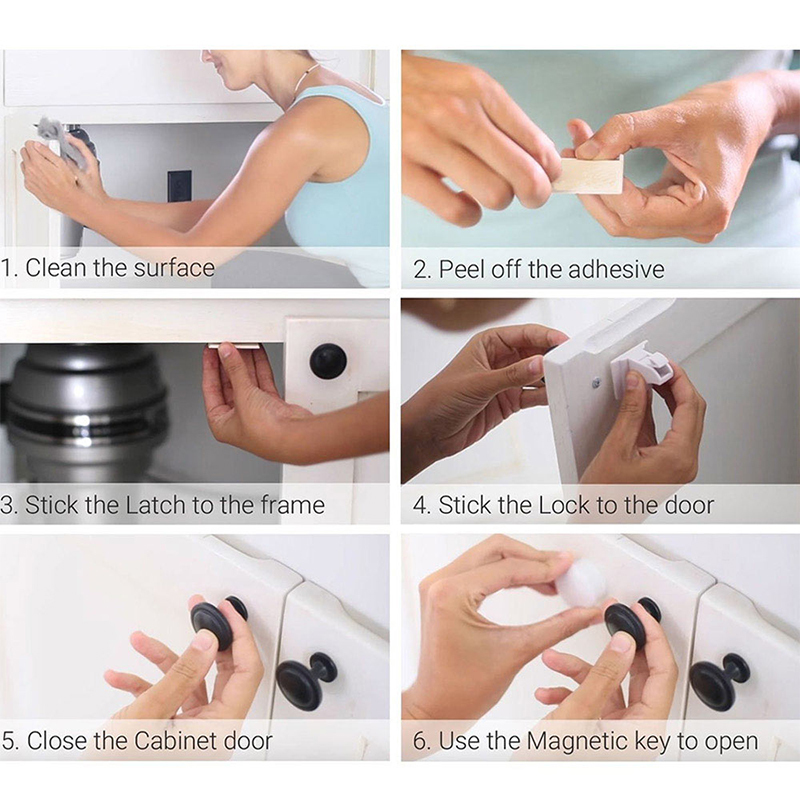 1. Clean the surface

2. Peel off the adhesive

3. Stick the Latch to the frame

4. Stick the Lock to the door

5. Close the Cabinet door

6. Use the Magnetic key to open