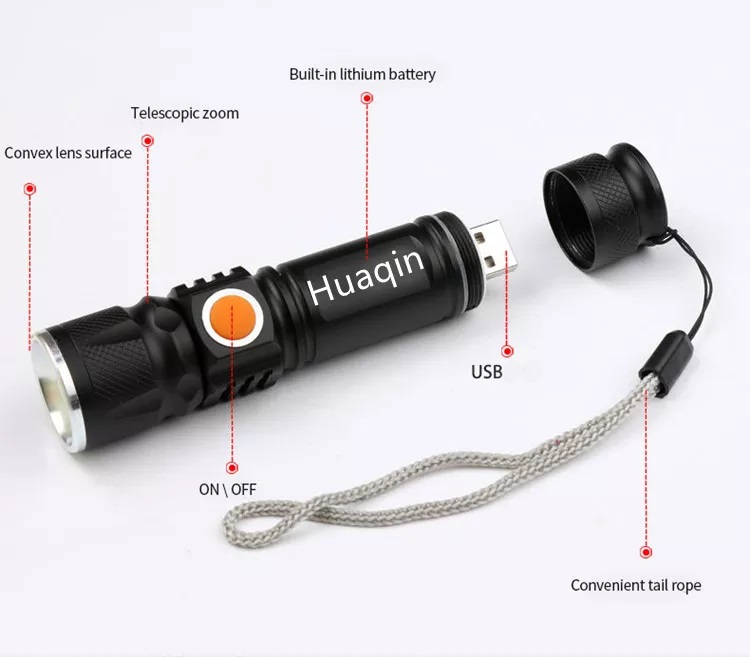 Built-in lithium battery

Telescopic zoom

Convex lens surface

Huaqin

USB

ON \ OFF

Convenient tail rope