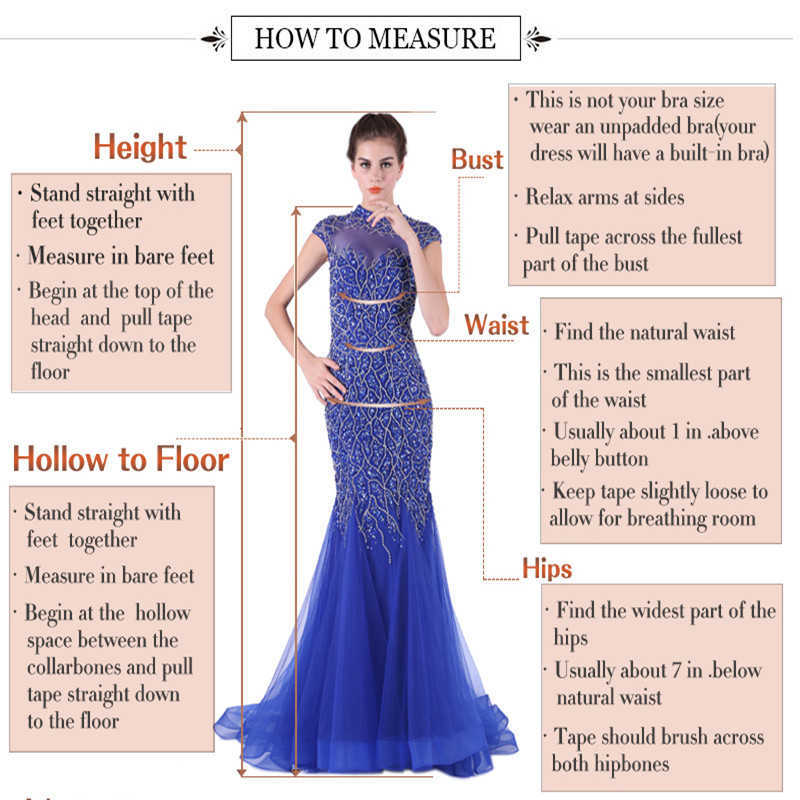 HOW TO MEASURE

Height

· Stand straight with feet together

· Measure in bare feet

· Begin at the top of the head and pull tape straight down to the floor

Hollow to Floor

· Stand straight with feet together

· Measure in bare feet

· Begin at the hollow space between the collarbones and pull tape straight down to the floor

Bust

· This is not your bra size wear an unpadded bra(your dress will have a built-in bra)

· Relax arms at sides

· Pull tape across the fullest part of the bust

Waist

· Find the natural waist

· This is the smallest part of the waist

· Usually about 1 in .above belly button

· Keep tape slightly loose to allow for breathing room

Hips

· Find the widest part of the hips

· Usually about 7 in .below natural waist

· Tape should brush across both hipbones