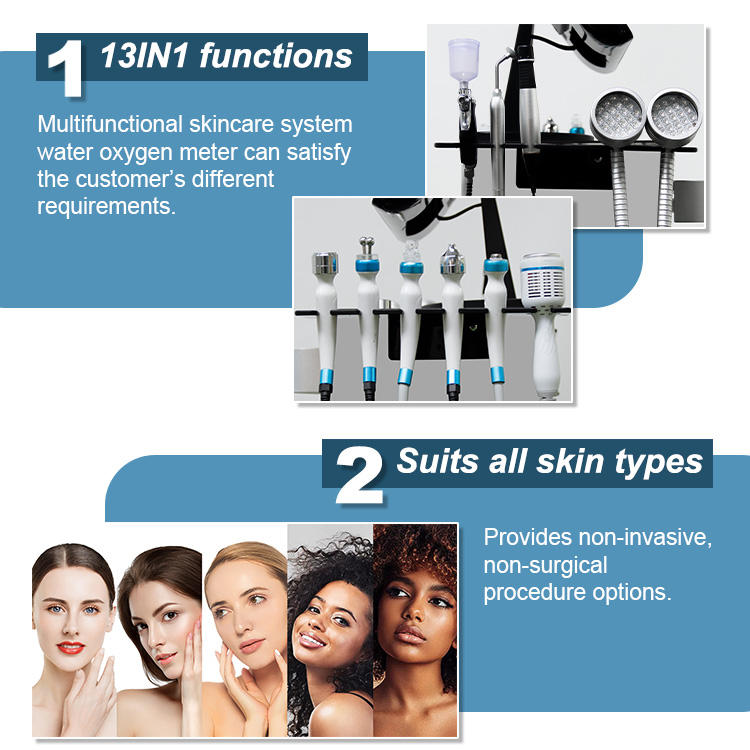 1 13IN1 functions

Multifunctional skincare system water oxygen meter can satisfy the customer's different requirements.

2 Suits all skin types

Provides non-invasive, non-surgical procedure options.