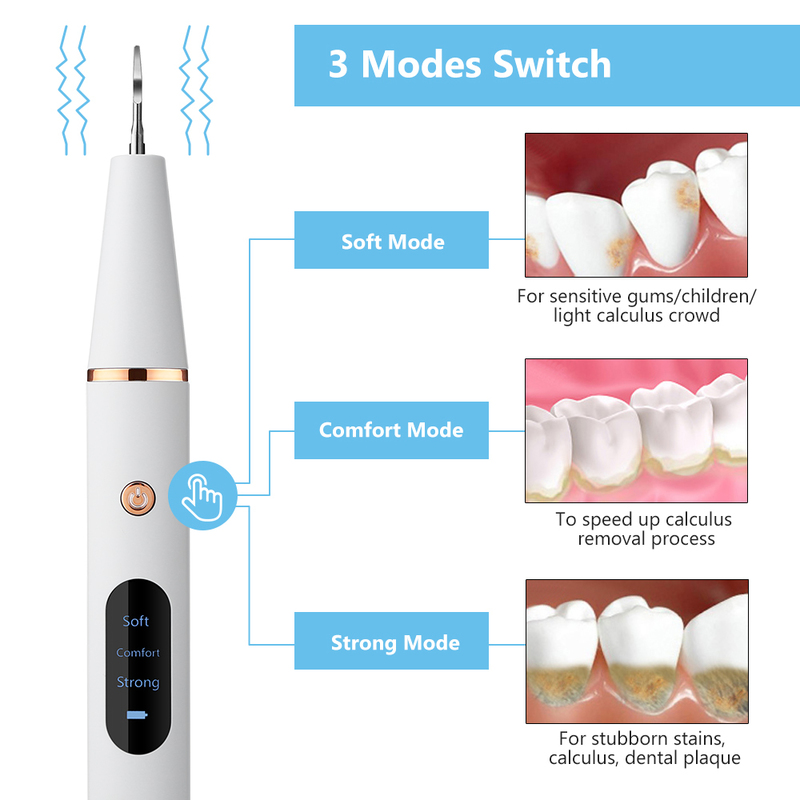 3 Modes Switch

Soft Mode

For sensitive gums/children/ light calculus crowd

Comfort Mode

To speed up calculus removal process

Strong Mode

For stubborn stains, calculus, dental plaque

Soft

Comfort

Strong