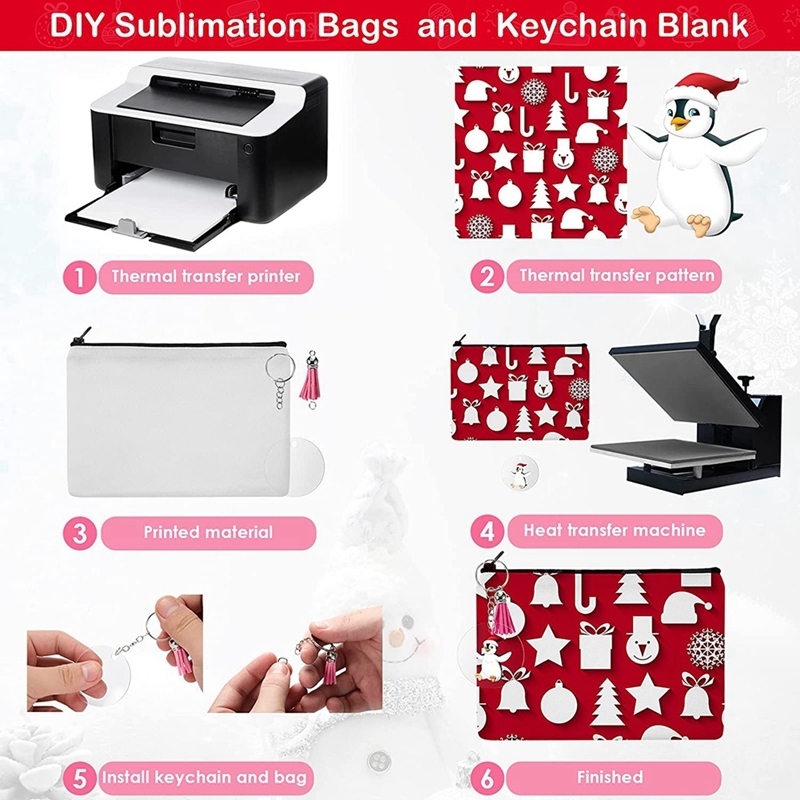 DIY Sublimation Bags and Keychain Blank

1 Thermal transfer printer

2 Thermal transfer pattern

3 Printed material

4 Heat transfer machine

5 Install keychain and bag

6 Finished