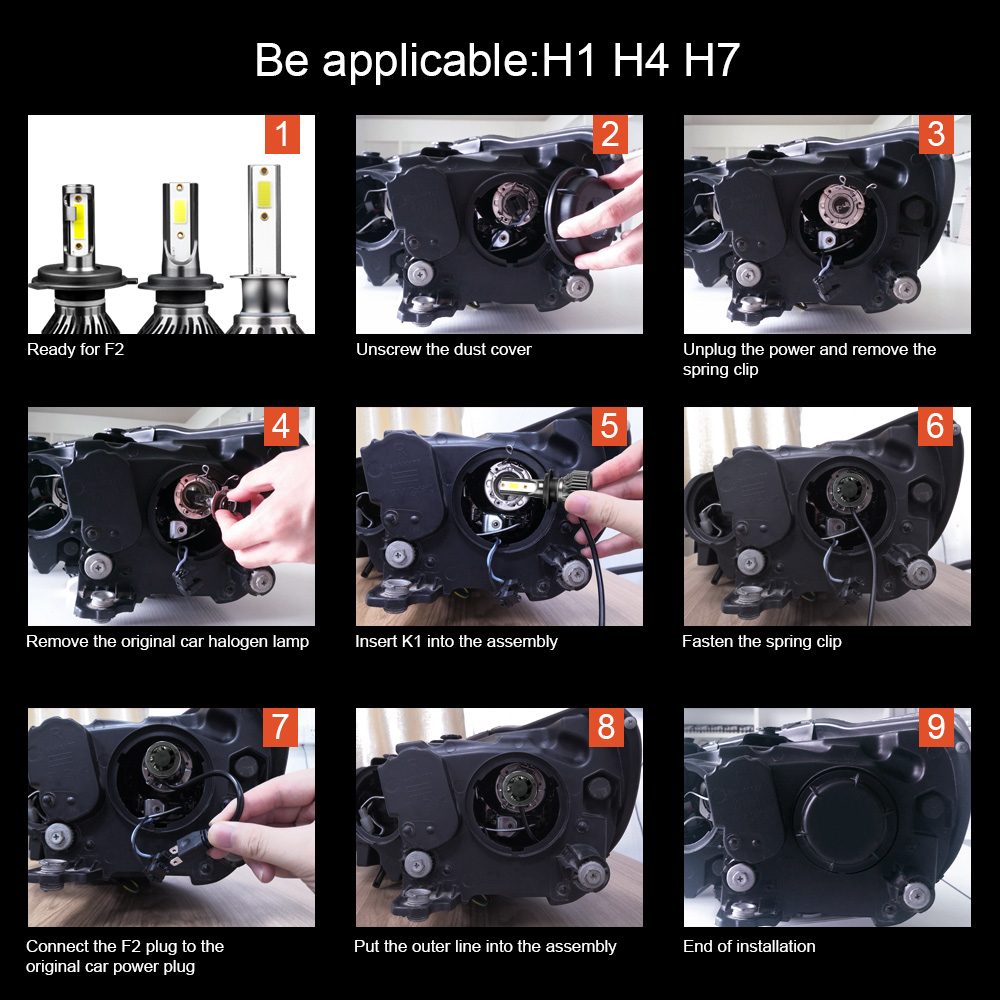 Be applicable:H1 H4 H7

1
Ready for F2

2
Unscrew the dust cover

3
Unplug the power and remove the spring clip

4
Remove the original car halogen lamp

5
Insert K1 into the assembly

6
Fasten the spring clip

7
Connect the F2 plug to the original car power plug

8
Put the outer line into the assembly

9
End of installation