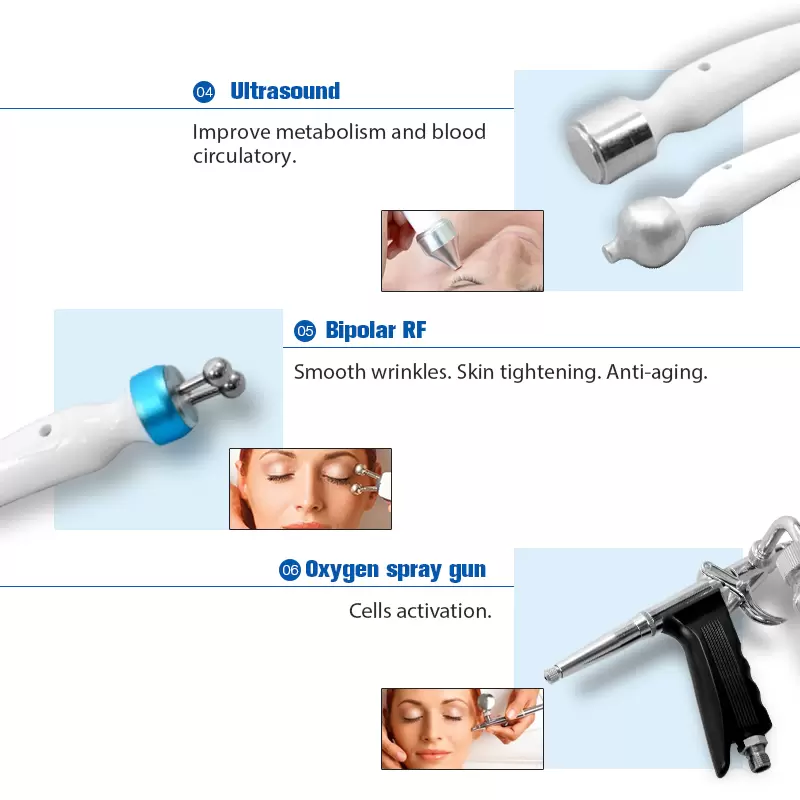 04 Ultrasound

Improve metabolism and blood circulatory.

05 Bipolar RF

Smooth wrinkles. Skin tightening. Anti-aging.

06 Oxygen spray gun

Cells activation.