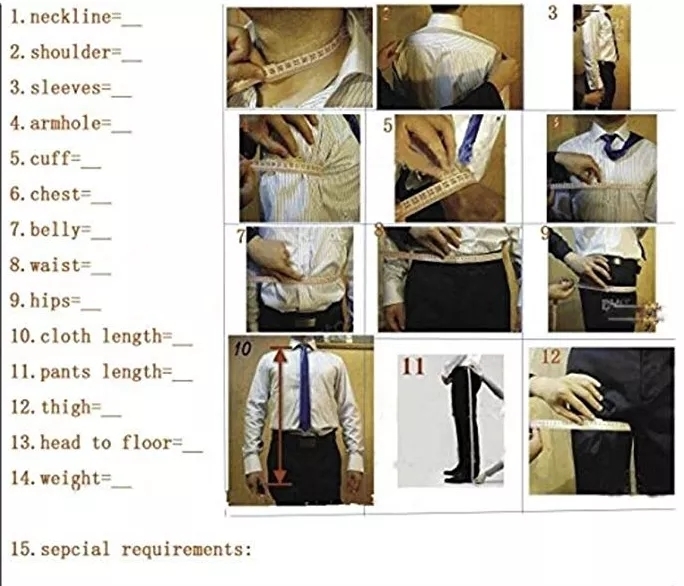 1. neckline=__
2. shoulder=__
3. sleeves=__
4. armhole=__
5. cuff=__
6. chest=__
7. belly=__
8. waist=__
9. hips=__
10. cloth length=__
11. pants length=__
12. thigh=__
13. head to floor=__
14. weight=__

2
3
5
5
7
8
9
10
11
12

15. sepcial requirements: