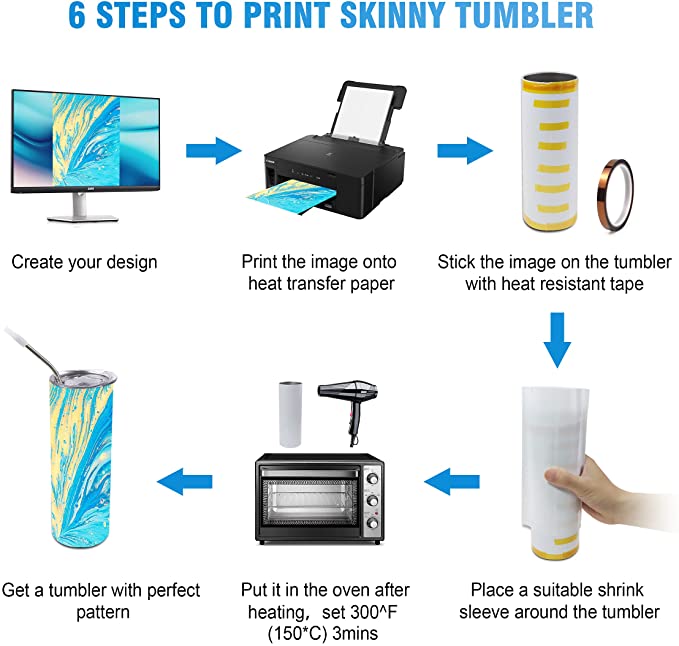 6 STEPS TO PRINT SKINNY TUMBLER

Create your design

Print the image onto heat transfer paper

Stick the image on the tumbler with heat resistant tape

Place a suitable shrink sleeve around the tumbler

Put it in the oven after heating， set 300^F (150*C) 3mins

Get a tumbler with perfect pattern