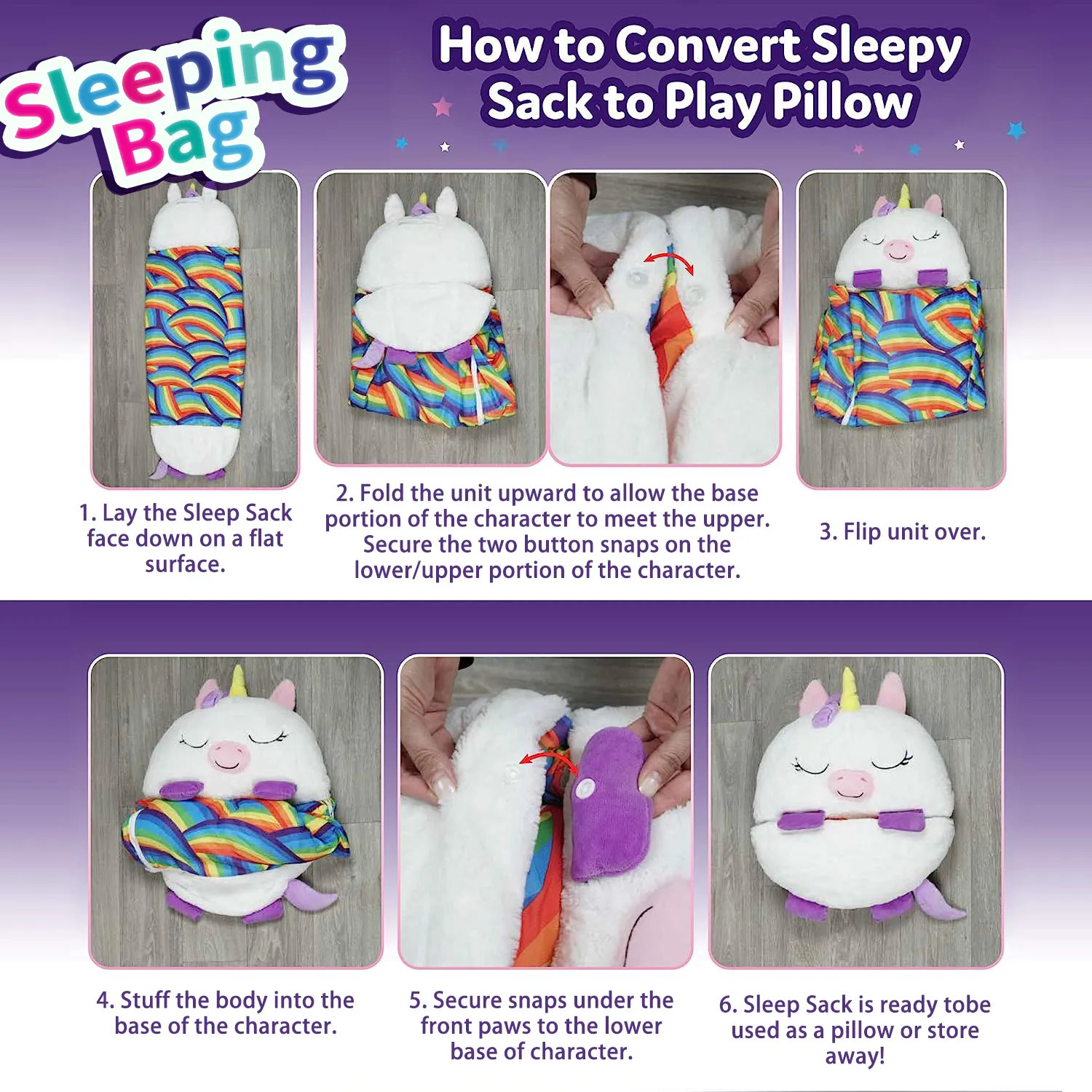 Sleeping Bag

How to Convert Sleepy Sack to Play Pillow

1. Lay the Sleep Sack face down on a flat surface.

2. Fold the unit upward to allow the base portion of the character to meet the upper. Secure the two button snaps on the lower/upper portion of the character.

3. Flip unit over.

4. Stuff the body into the base of the character.

5. Secure snaps under the front paws to the lower base of character.

6. Sleep Sack is ready tobe used as a pillow or store away!