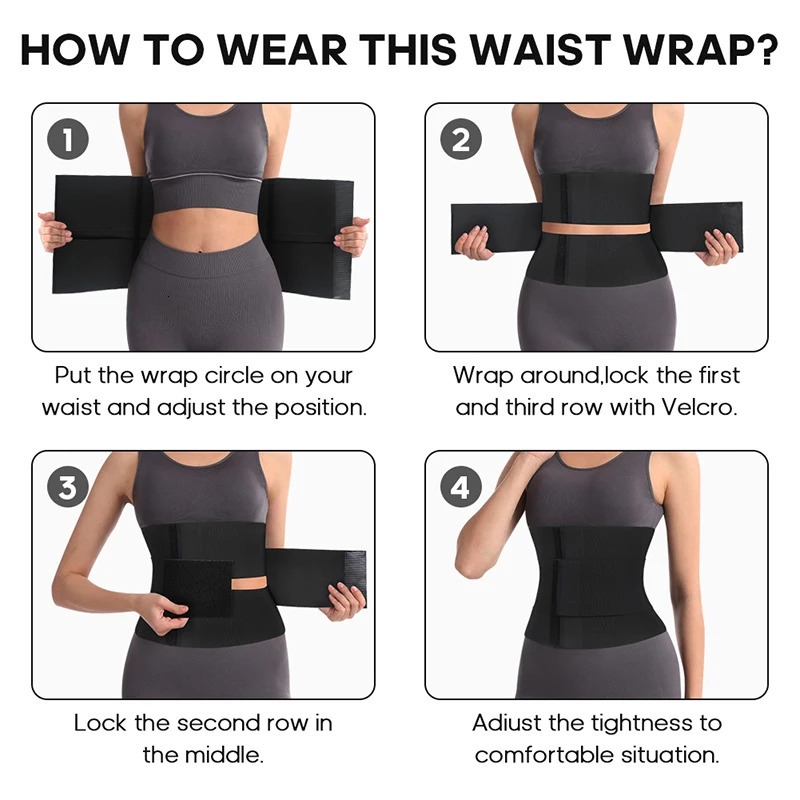 HOW TO WEAR THIS WAIST WRAP?

1

Put the wrap circle on your waist and adjust the position.

2

Wrap around,lock the first and third row with Velcro.

3

Lock the second row in the middle.

4

Adiust the tightness to comfortable situation.