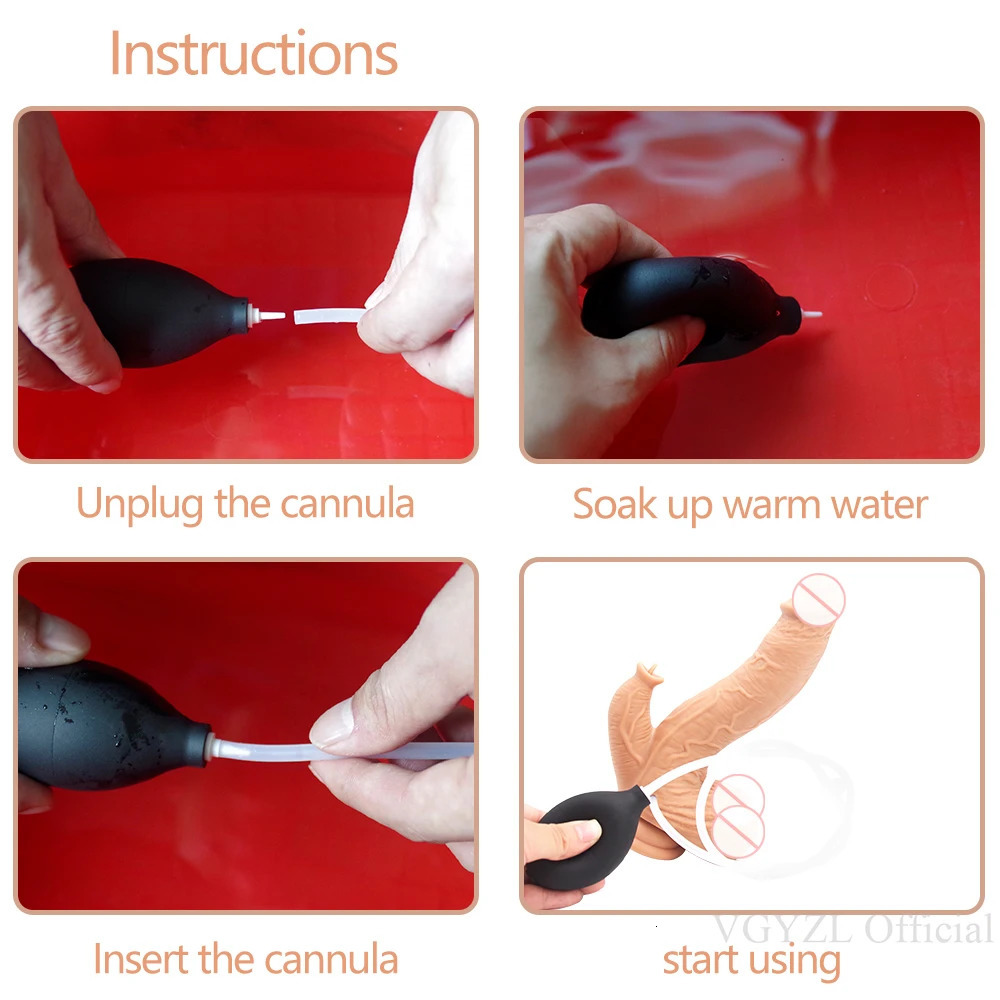 Instructions

Unplug the cannula

Soak up warm water

Insert the cannula

start using

VGYZL Official