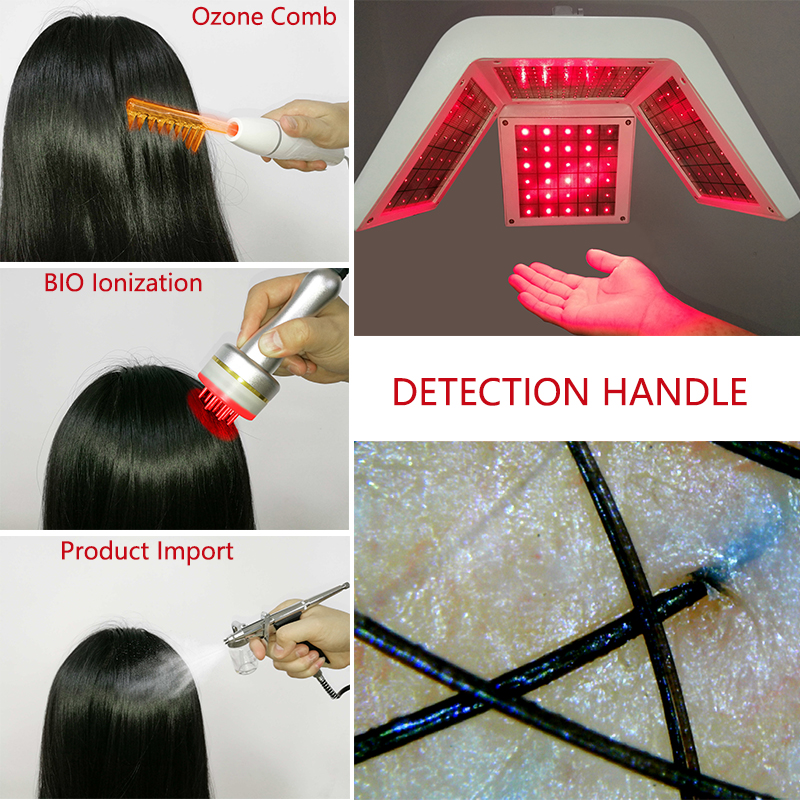 Ozone Comb

BIO Ionization

Product Import

DETECTION HANDLE