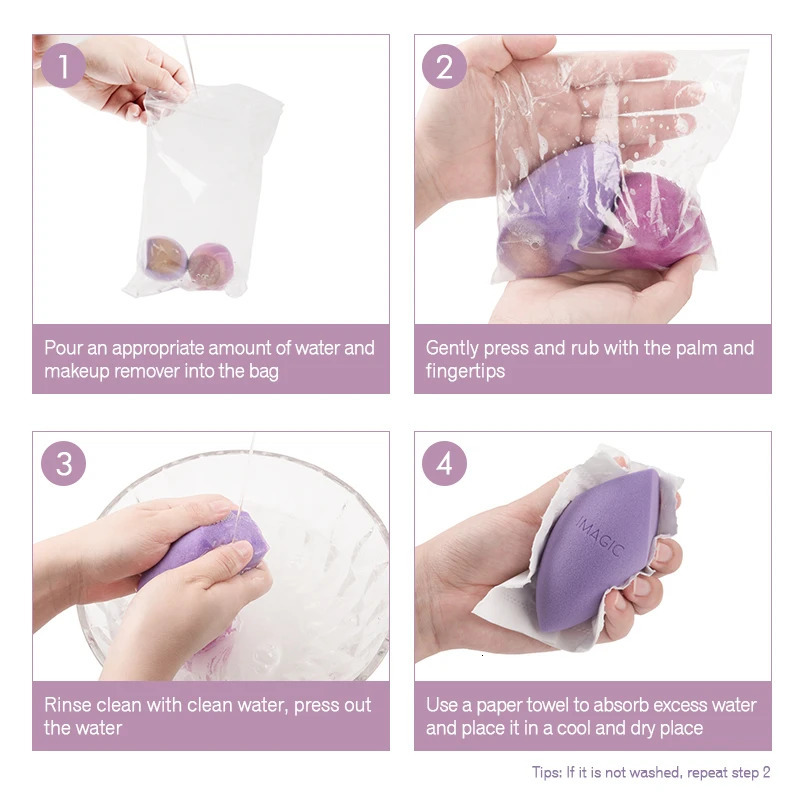 1

Pour an appropriate amount of water and makeup remover into the bag

2

Gently press and rub with the palm and fingertips

3

Rinse clean with clean water, press out the water

4

IMAGIC

Use a paper towel to absorb excess water and place it in a cool and dry place

Tips: If it is not washed, repeat step 2