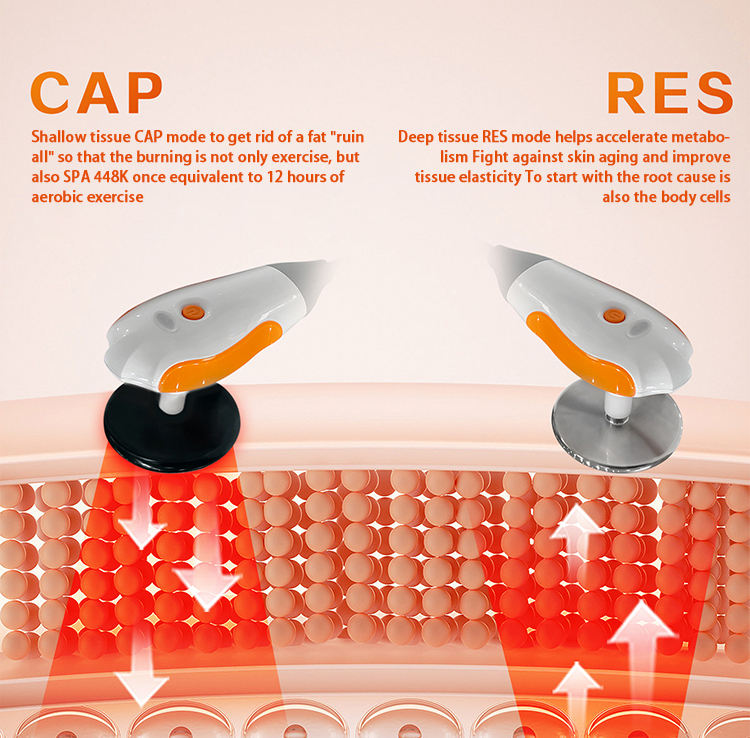 CAP

Shallow tissue CAP mode to get rid of a fat "ruin all" so that the burning is not only exercise, but also SPA 448K once equivalent to 12 hours of aerobic exercise

RES

Deep tissue RES mode helps accelerate metabolism Fight against skin aging and improve tissue elasticity To start with the root cause is also the body cells