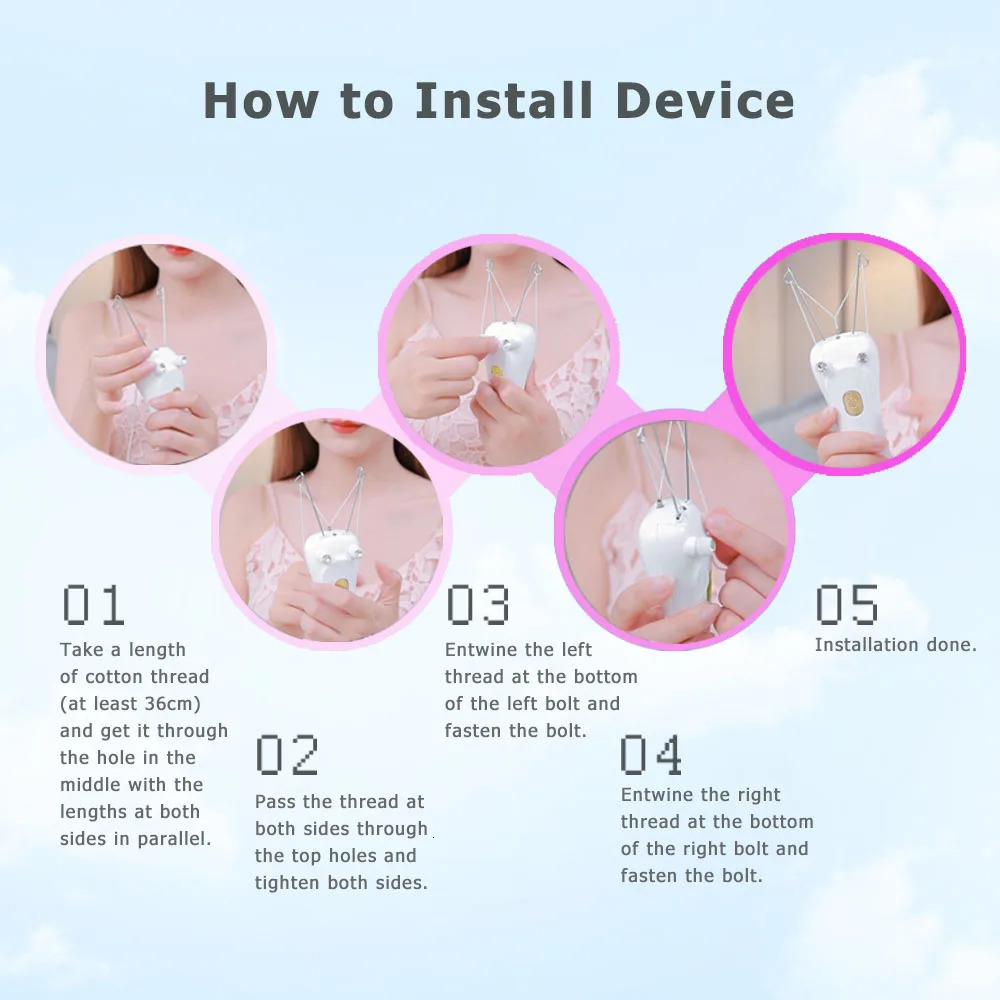 How to Install Device

01
Take a length of cotton thread (at least 36cm) and get it through the hole in the middle with the lengths at both sides in parallel.

02
Pass the thread at both sides through the top holes and tighten both sides.

03
Entwine the left thread at the bottom of the left bolt and fasten the bolt.

04
Entwine the right thread at the bottom of the right bolt and fasten the bolt.

05
Installation done.