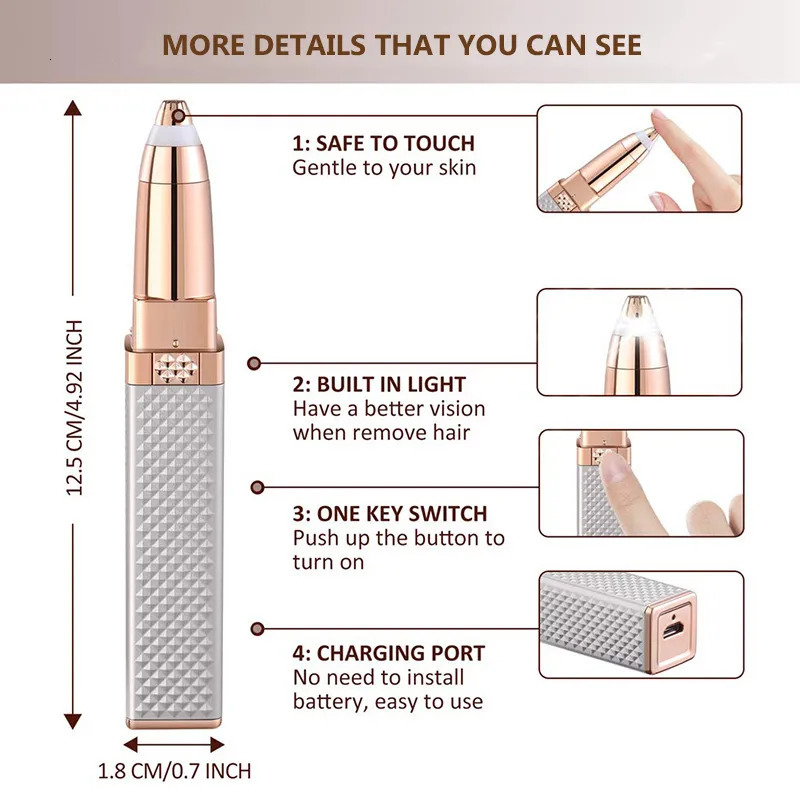 MORE DETAILS THAT YOU CAN SEE

12.5 CM/4.92 INCH

1: SAFE TO TOUCH
Gentle to your skin

2: BUILT IN LIGHT
Have a better vision when remove hair

3: ONE KEY SWITCH
Push up the button to turn on

4: CHARGING PORT
No need to install battery, easy to use

1.8 CM/0.7 INCH