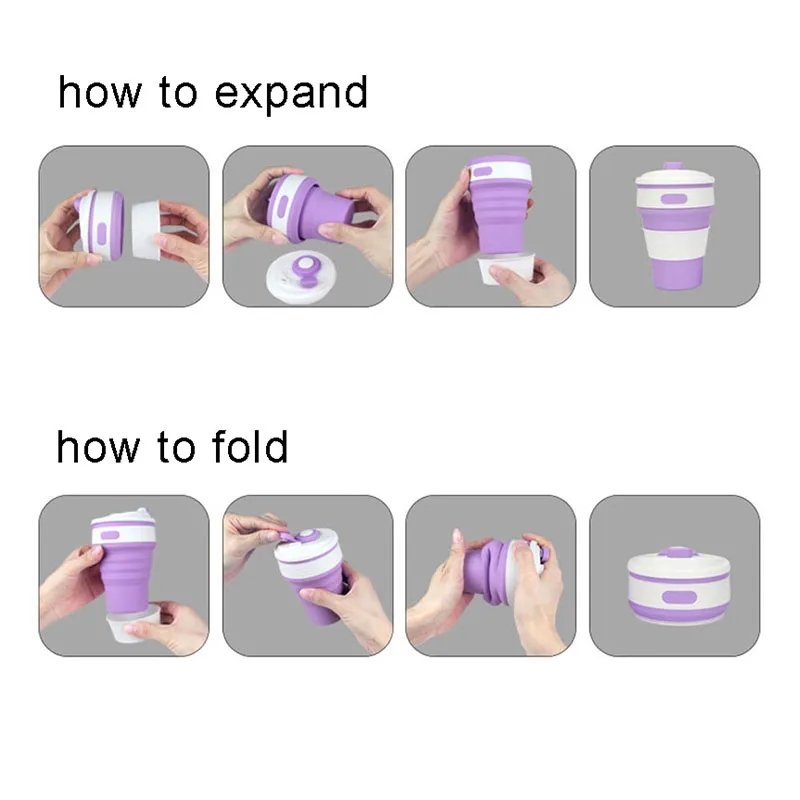 how to expand

how to fold