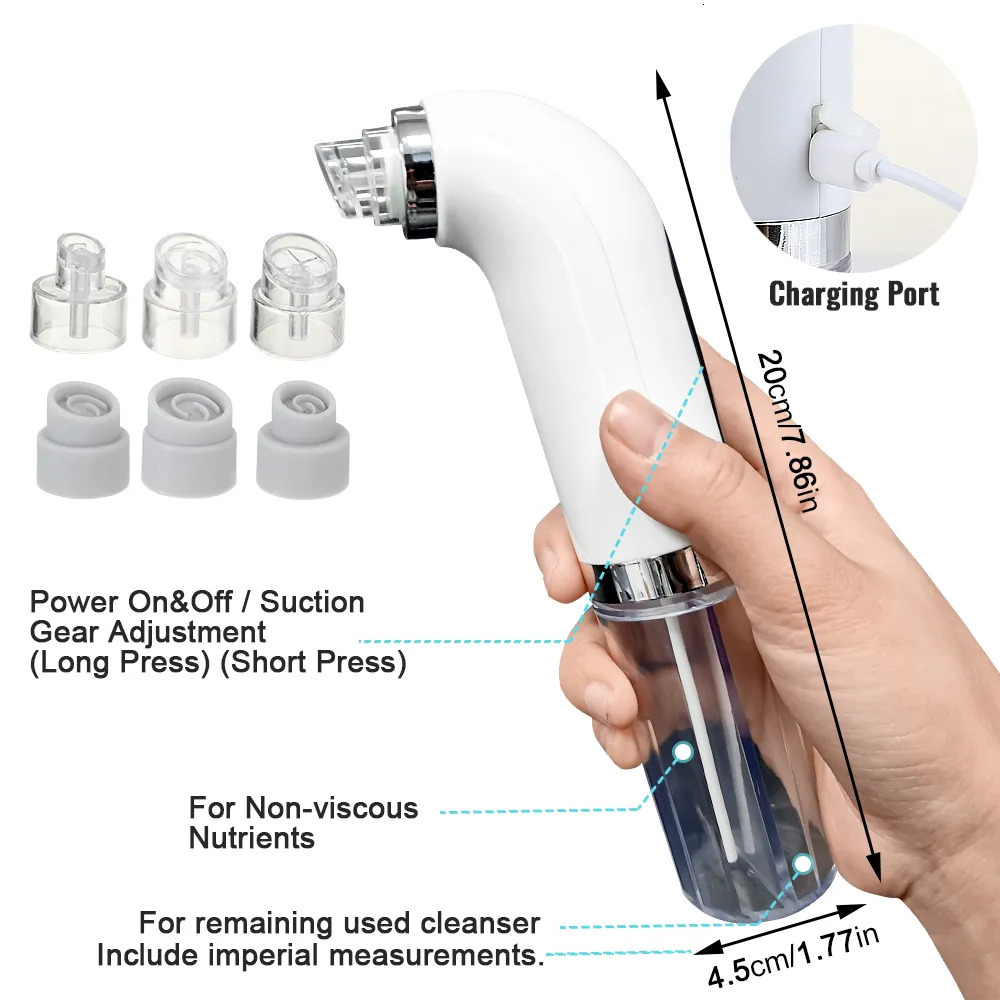 Charging Port

20cm/7.86in

Power On&Off / Suction Gear Adjustment (Long Press) (Short Press)

For Non-viscous Nutrients

For remaining used cleanser
Include imperial measurements.

4.5cm/1.77in